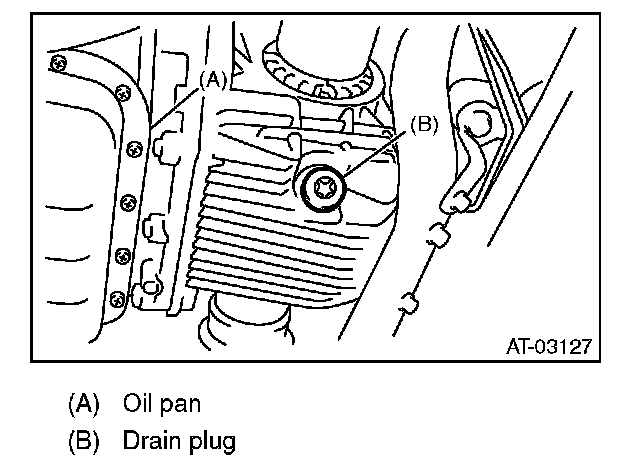 (A)
(B)
AT-03127

(A) Oil pan
(B) Drain plug