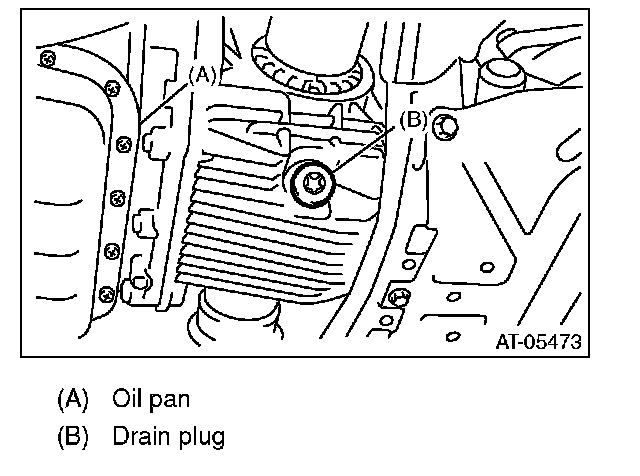 (A)

(B)

AT-05473

(A) Oil pan

(B) Drain plug