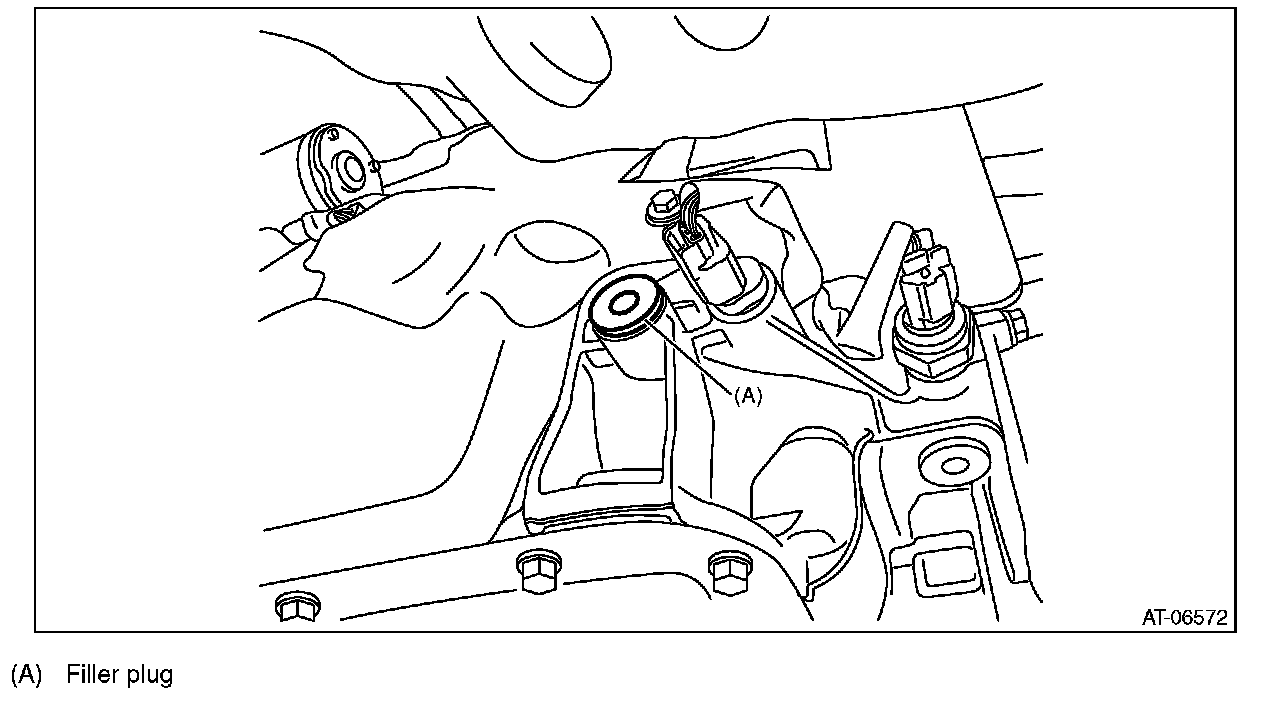 (A)

AT-06572

(A) Filler plug