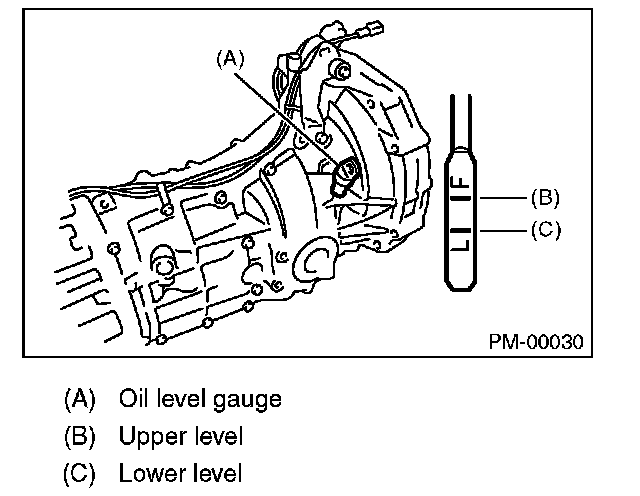 (A)

F

L

(B)

(C)

PM-00030

(A) Oil level gauge

(B) Upper level

(C) Lower level