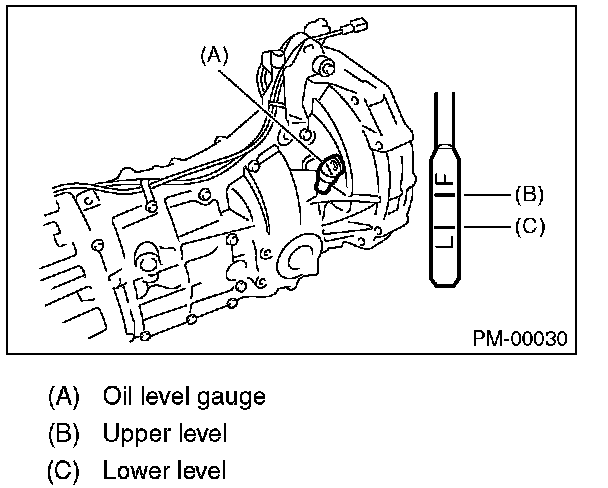 (A)

F

L

(B)

(C)

PM-00030

(A) Oil level gauge

(B) Upper level

(C) Lower level