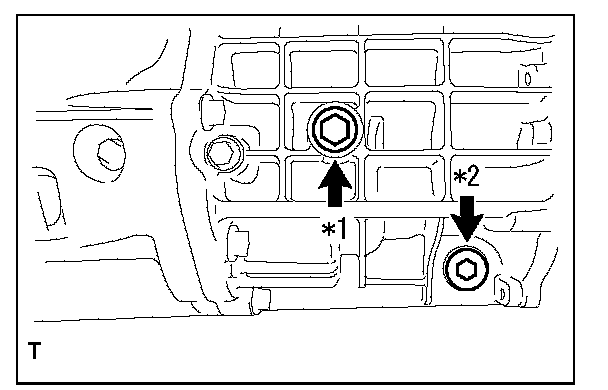 *2
*1
T