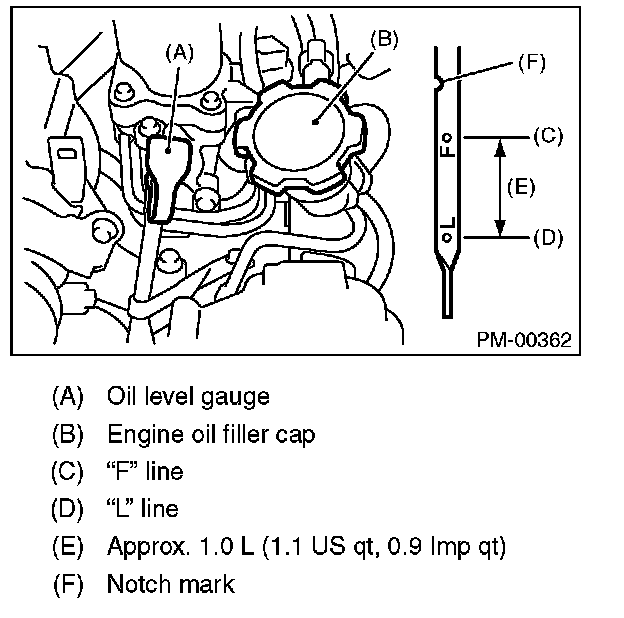 (A)
(B)
(F)
F
(C)
(E)
L
(D)
PM-00362

(A) Oil level gauge
(B) Engine oil filler cap
(C) “F” line
(D) “L” line
(E) Approx. 1.0 L (1.1 US qt, 0.9 Imp qt)
(F) Notch mark