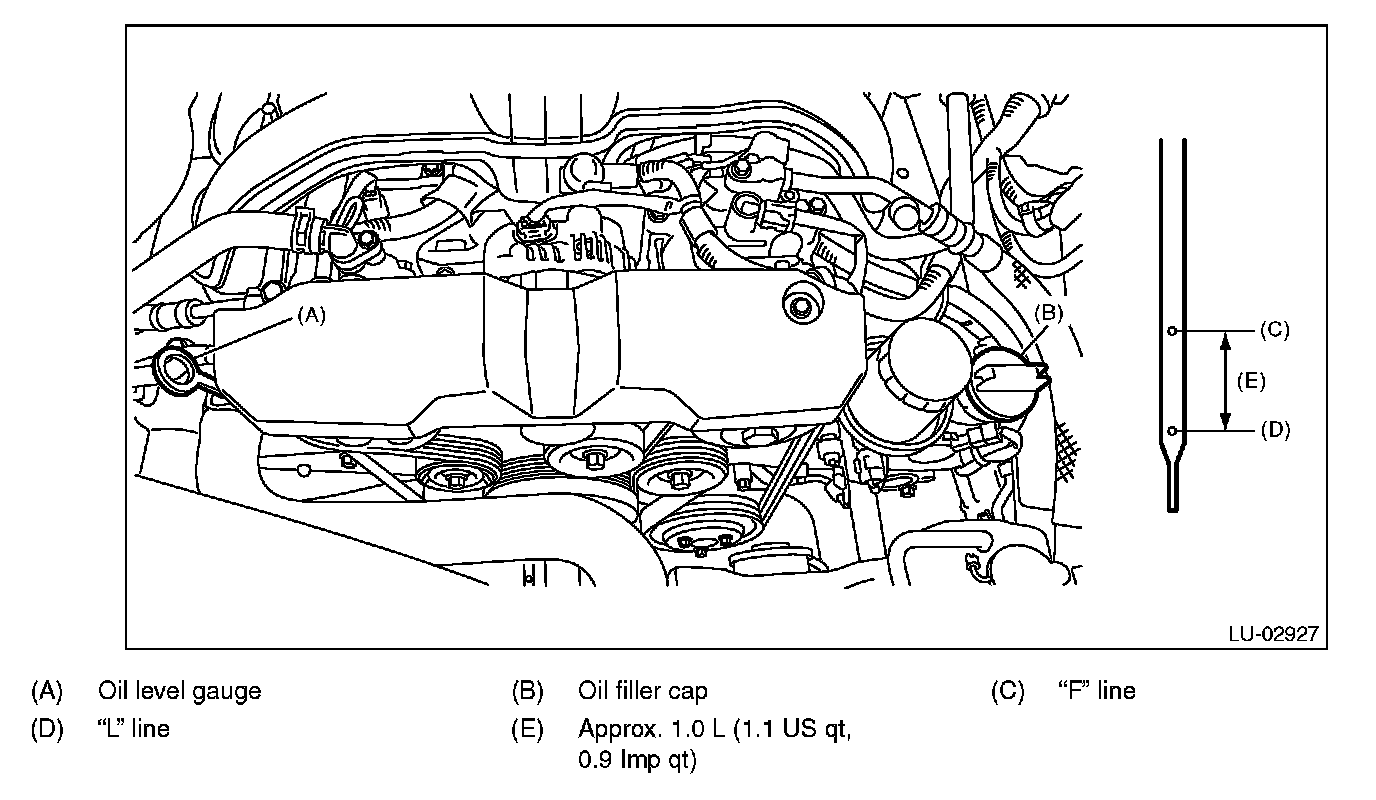 (A)

(B)

(C)

(E)

(D)

LU-02927

(A) Oil level gauge
(B) Oil filler cap
(C) “F” line
(D) “L” line
(E) Approx. 1.0 L (1.1 US qt, 0.9 Imp qt)