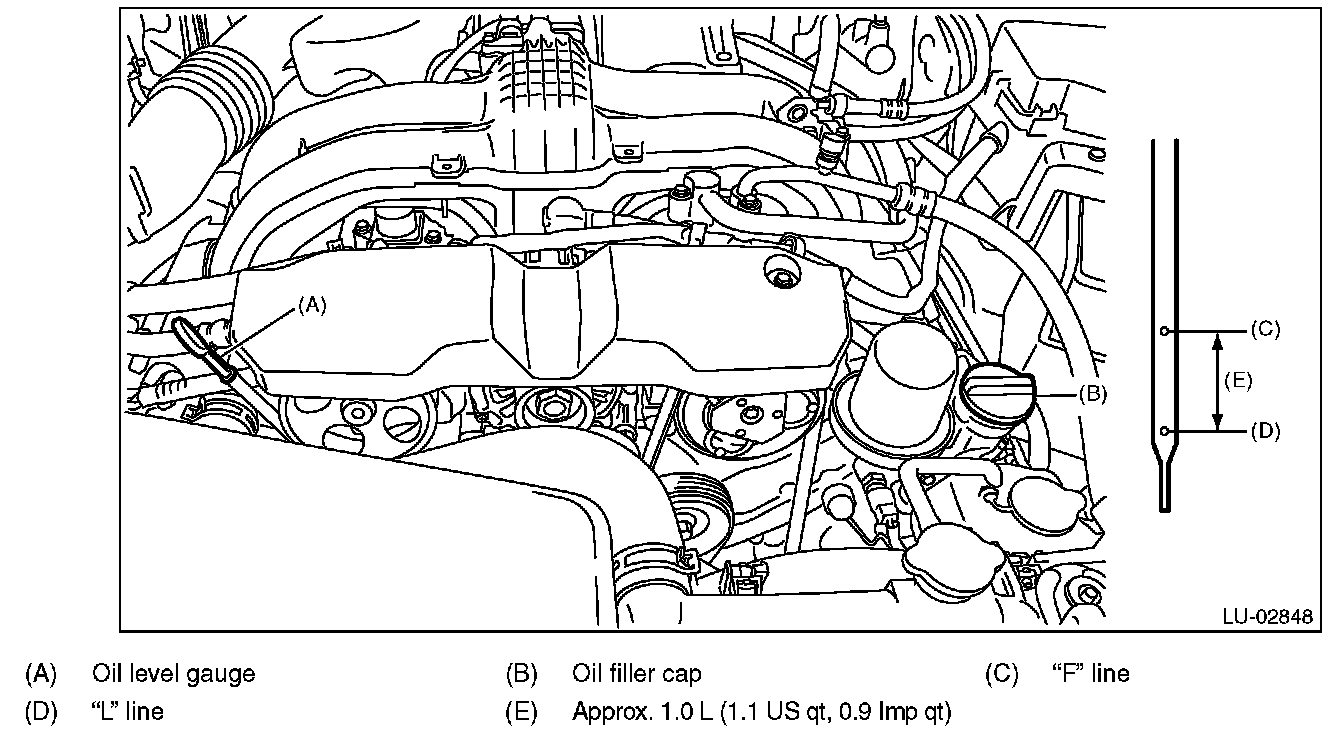 (A)
(B)
(C)
(E)
(D)

LU-02848

(A) Oil level gauge
(B) Oil filler cap
(C) “F” line
(D) “L” line
(E) Approx. 1.0 L (1.1 US qt, 0.9 Imp qt)