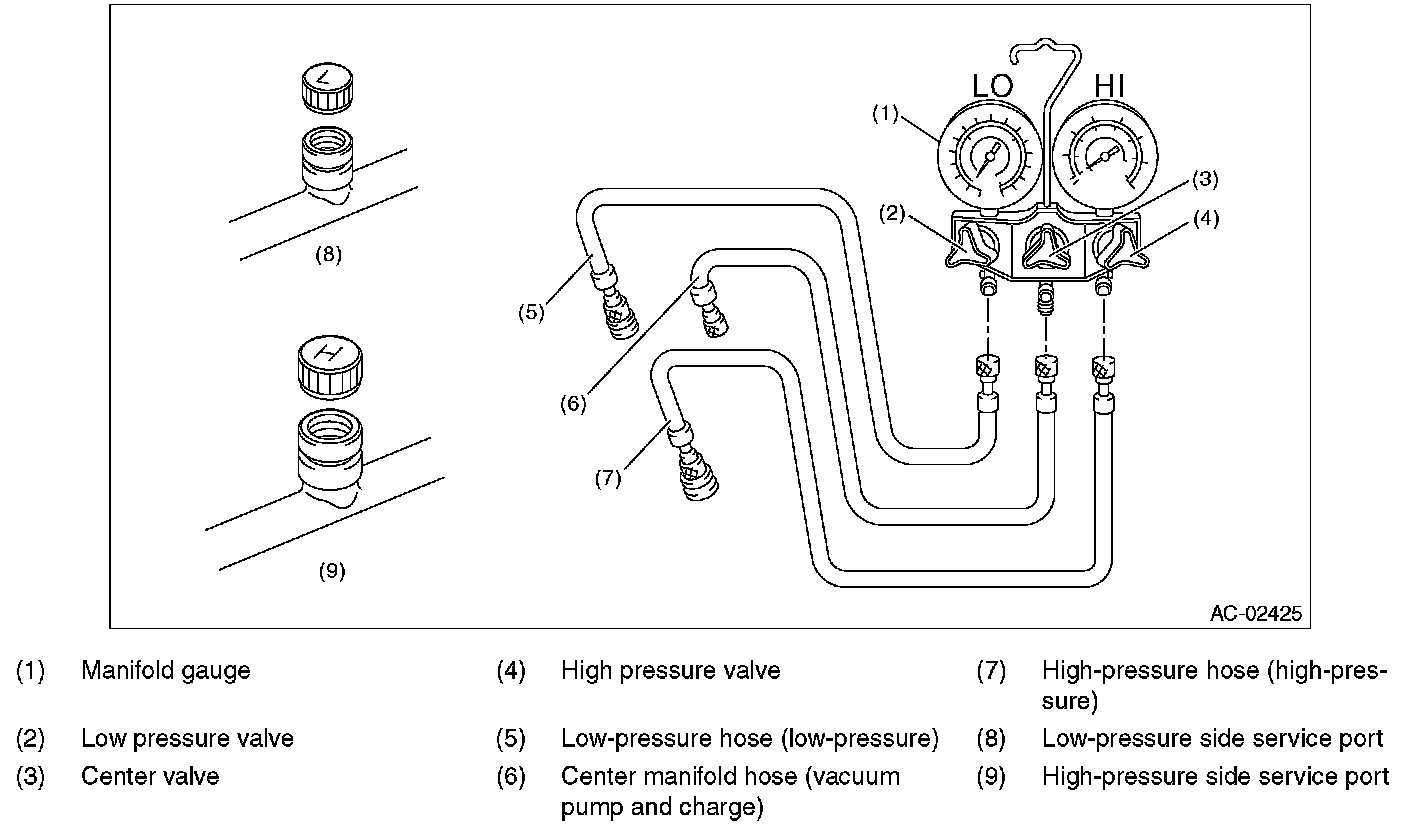 L

(8)

H

(9)

LO

HI

(1)

(2)

(3)

(4)

(5)

(6)

(7)

AC-02425

(1) Manifold gauge

(2) Low pressure valve

(3) Center valve

(4) High pressure valve

(5) Low-pressure hose (low-pressure)

(6) Center manifold hose (vacuum pump and charge)

(7) High-pressure hose (high-pressure)

(8) Low-pressure side service port

(9) High-pressure side service port