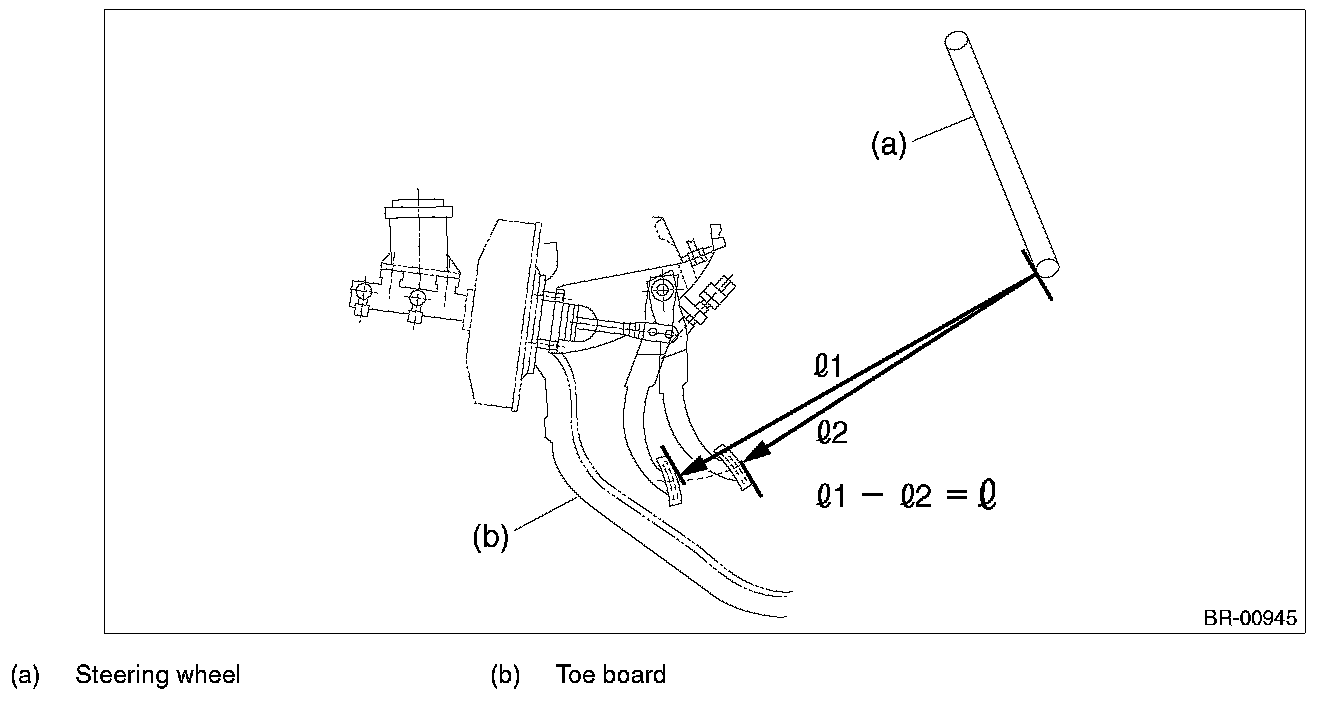 (a)

$\ell 1$

$\ell 2$

$\ell 1 - \ell 2 = \ell$

(b)

BR-00945

(a) Steering wheel

(b) Toe board