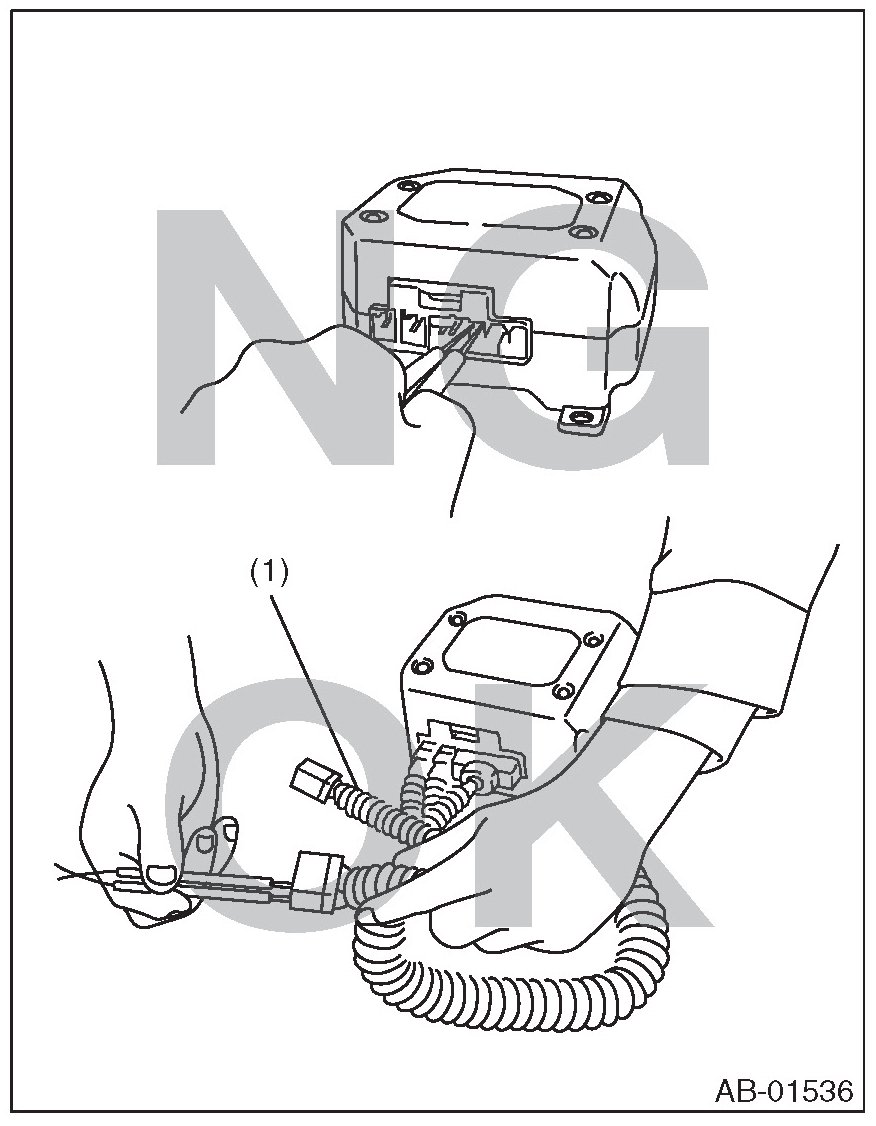 NG

(1)

OK

AB-01536