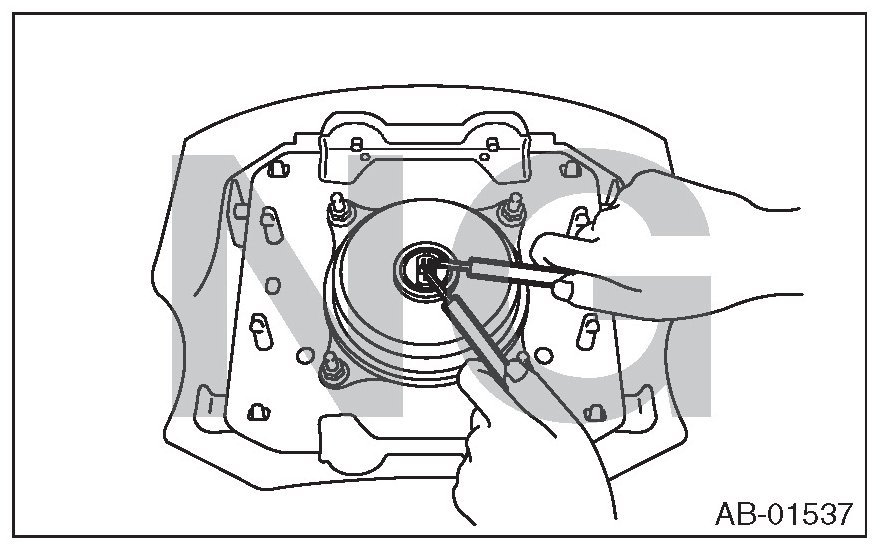 NG

AB-01537