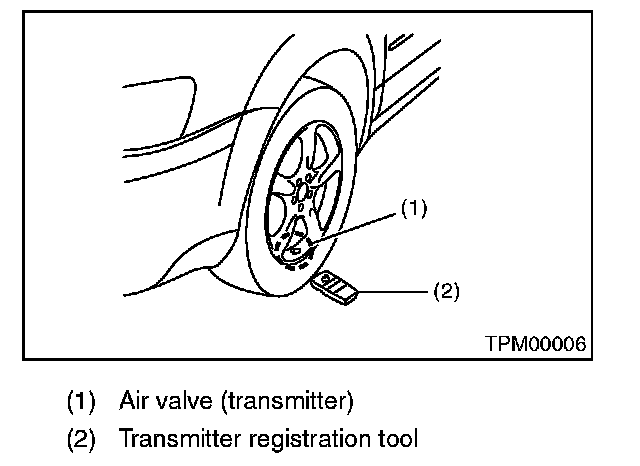 (1)

(2)

TPM00006

(1) Air valve (transmitter)

(2) Transmitter registration tool