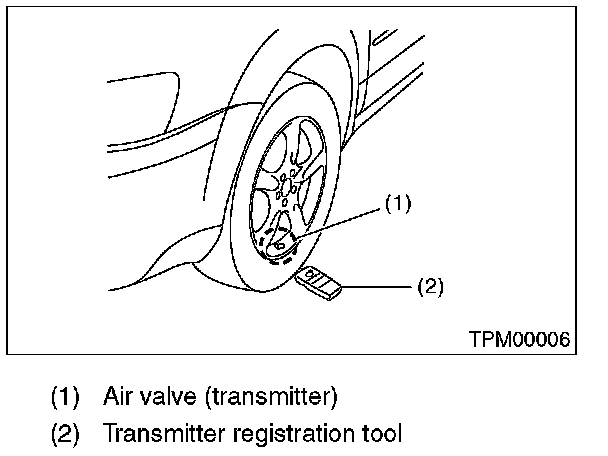 (1)

(2)

TPM00006

(1) Air valve (transmitter)

(2) Transmitter registration tool