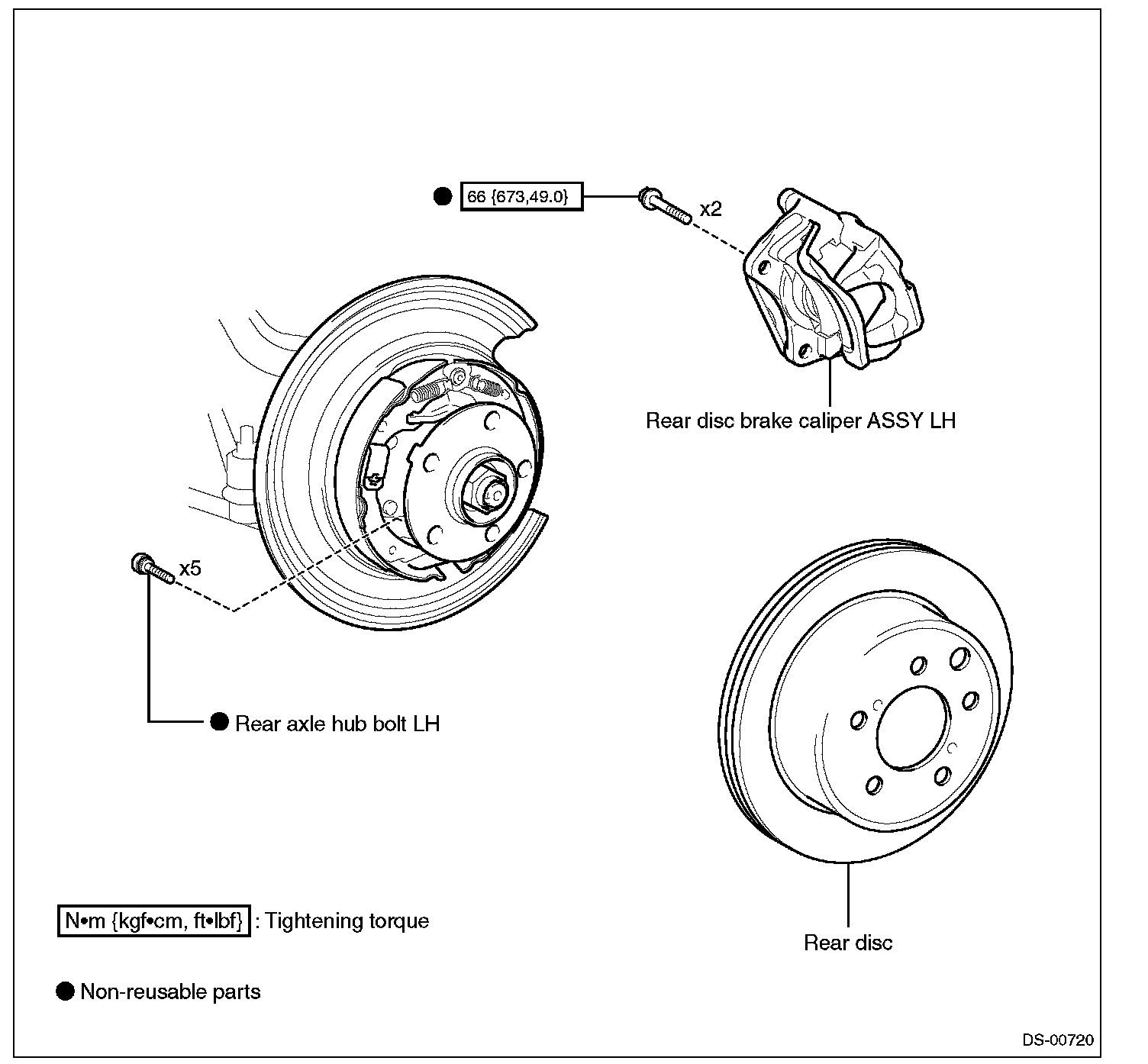 ● 66 {673,49.0}

x2

Rear disc brake caliper ASSY LH

x5

● Rear axle hub bolt LH

Rear disc

N•m {kgf•cm, ft•lbf} : Tightening torque

● Non-reusable parts

DS-00720