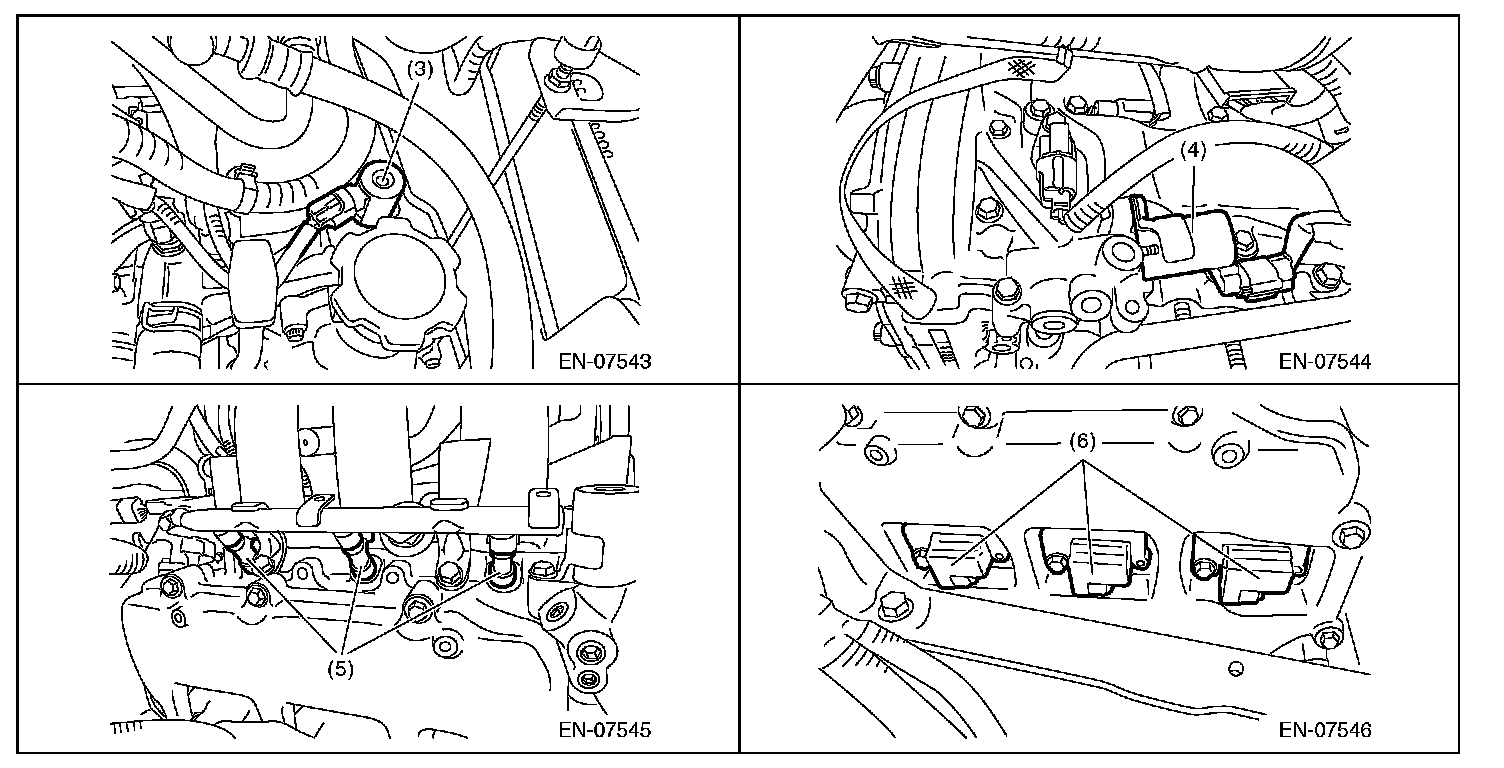 (3)

EN-07543

(4)

EN-07544

(5)

EN-07545

(6)

EN-07546