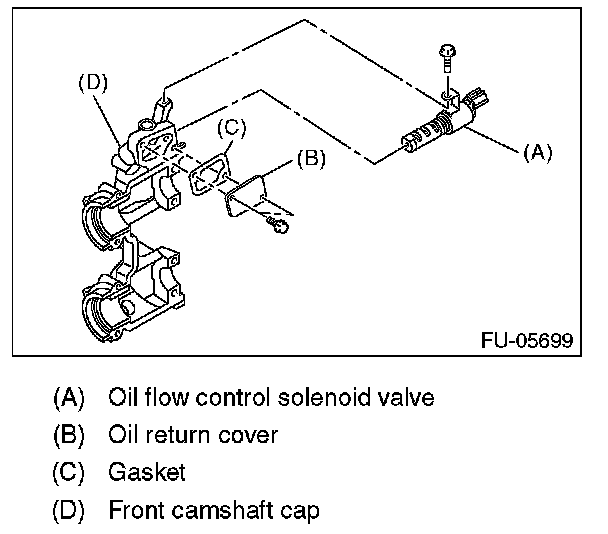 (D)
(C)
(B)
(A)
FU-05699

(A) Oil flow control solenoid valve
(B) Oil return cover
(C) Gasket
(D) Front camshaft cap