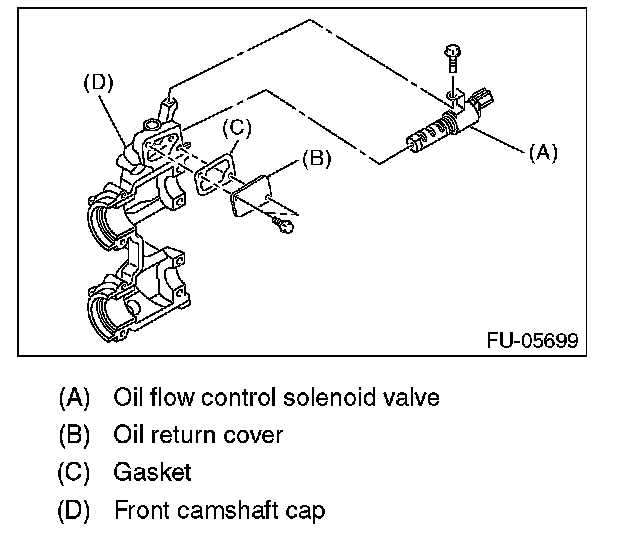 (D)
(C)
(B)
(A)
FU-05699

(A) Oil flow control solenoid valve
(B) Oil return cover
(C) Gasket
(D) Front camshaft cap