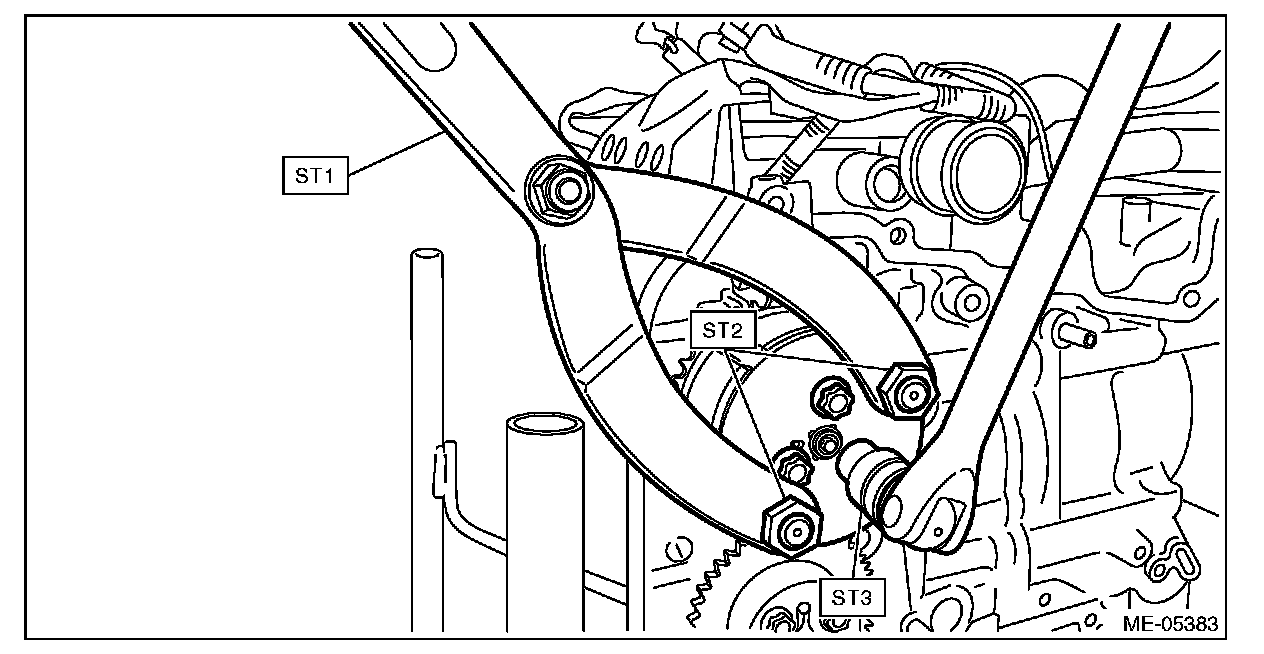 ST1

ST2

ST3

ME-05383