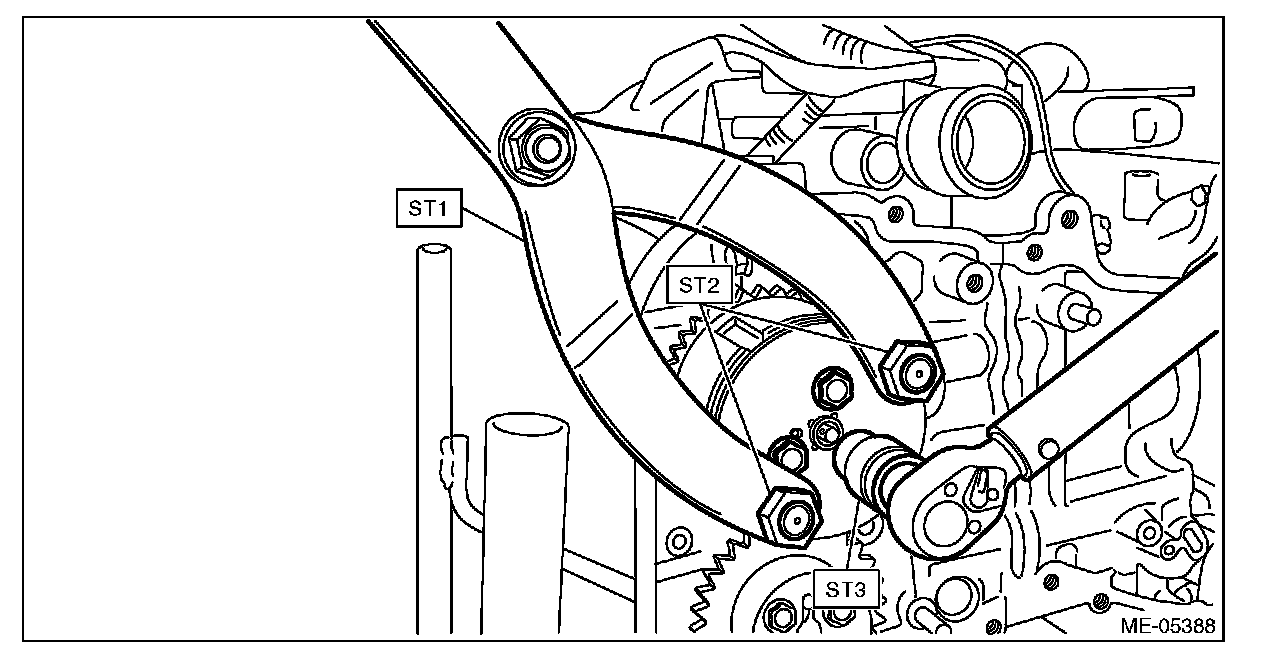 ST1

ST2

ST3

ME-05388