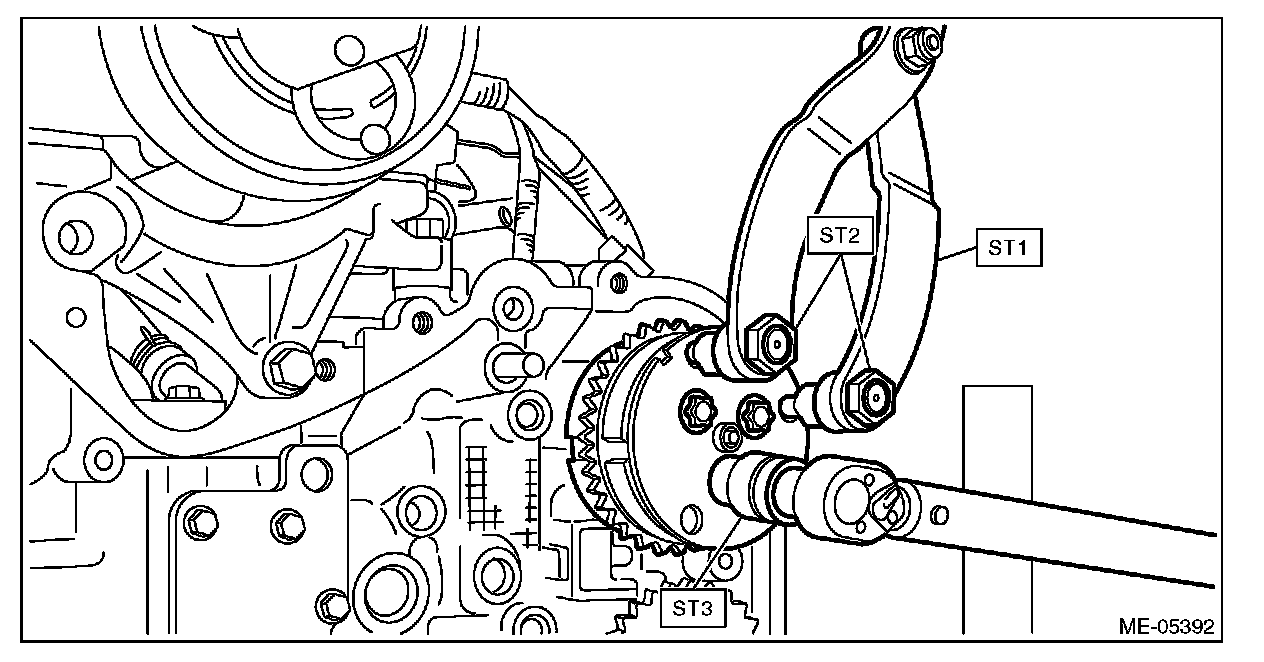 ST2
ST1
ST3
ME-05392