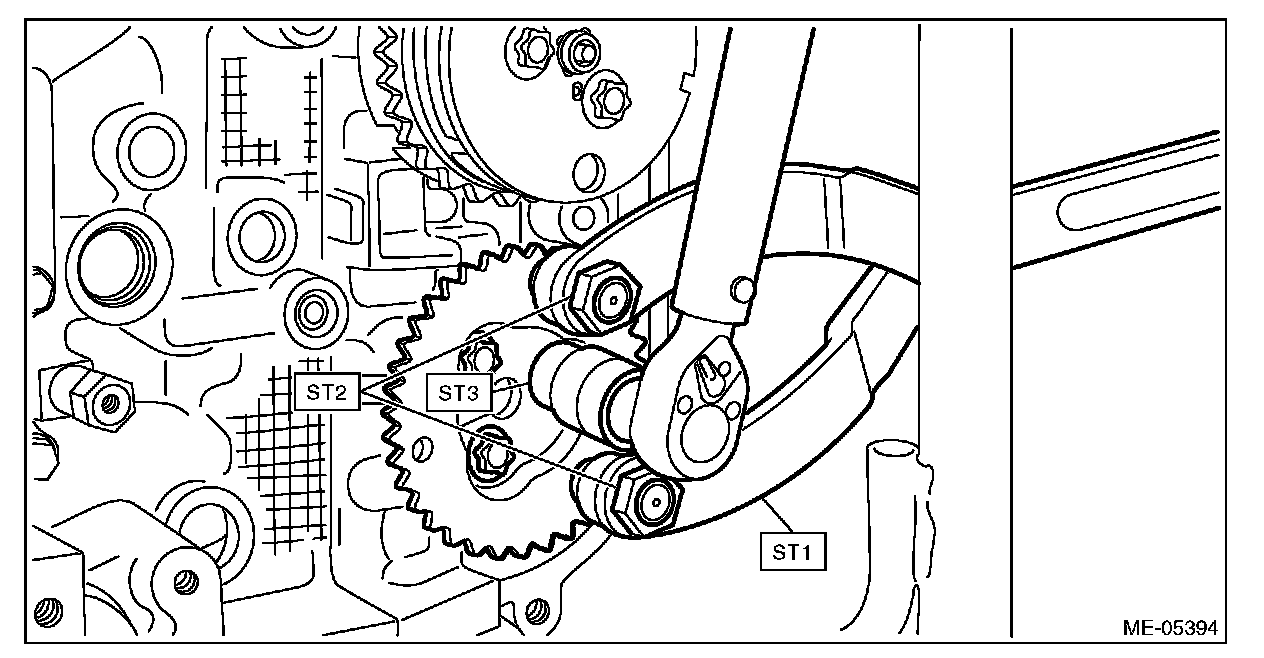 ST2

ST3

ST1

ME-05394