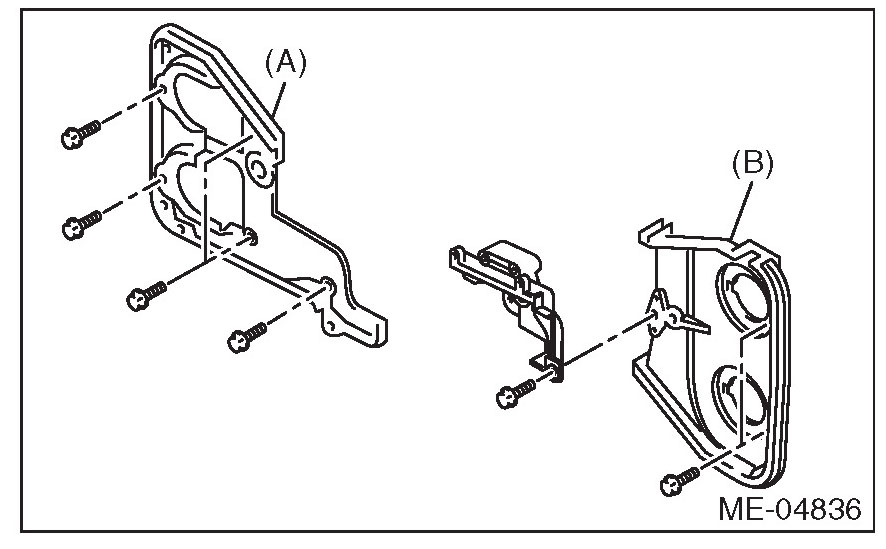 (A)
(B)
ME-04836