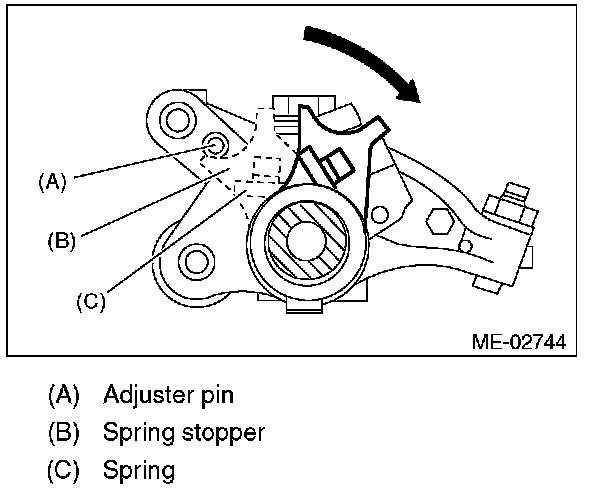 (A)
(B)
(C)
ME-02744

(A) Adjuster pin
(B) Spring stopper
(C) Spring