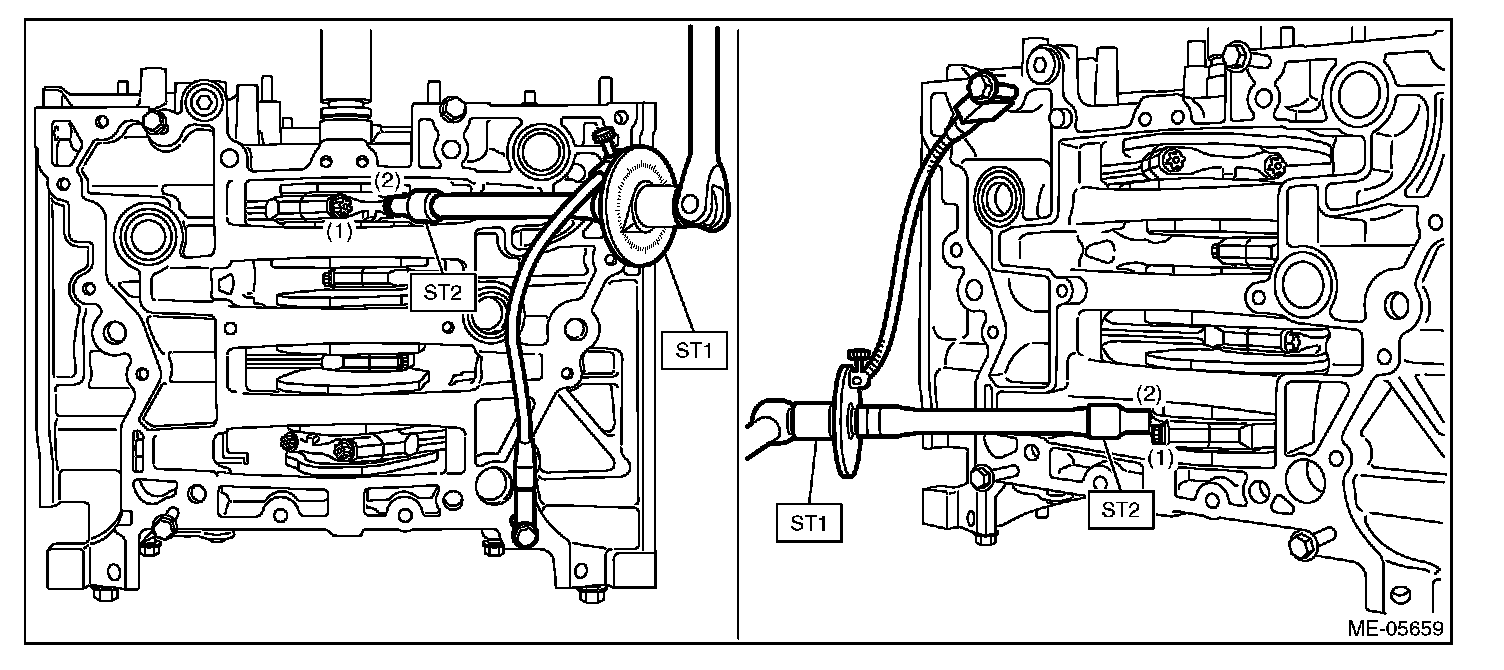 (2)
(1)
ST2
ST1
(2)
(1)
ST1
ST2
ME-05659