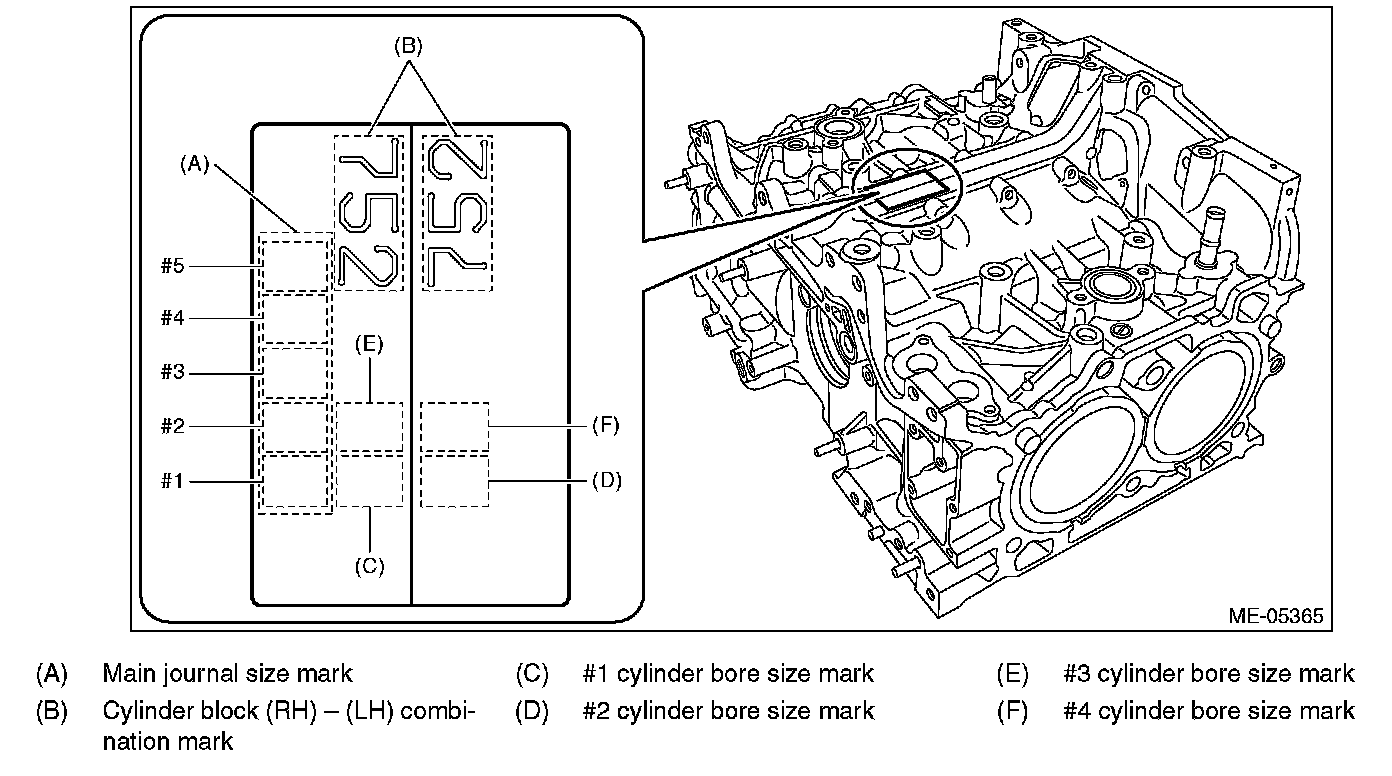 (B)

(A)

752

752

#5

#4

#3

#2

#1

(E)

(F)

(D)

(C)

ME-05365

(A) Main journal size mark
(B) Cylinder block (RH) – (LH) combination mark
(C) #1 cylinder bore size mark
(D) #2 cylinder bore size mark
(E) #3 cylinder bore size mark
(F) #4 cylinder bore size mark