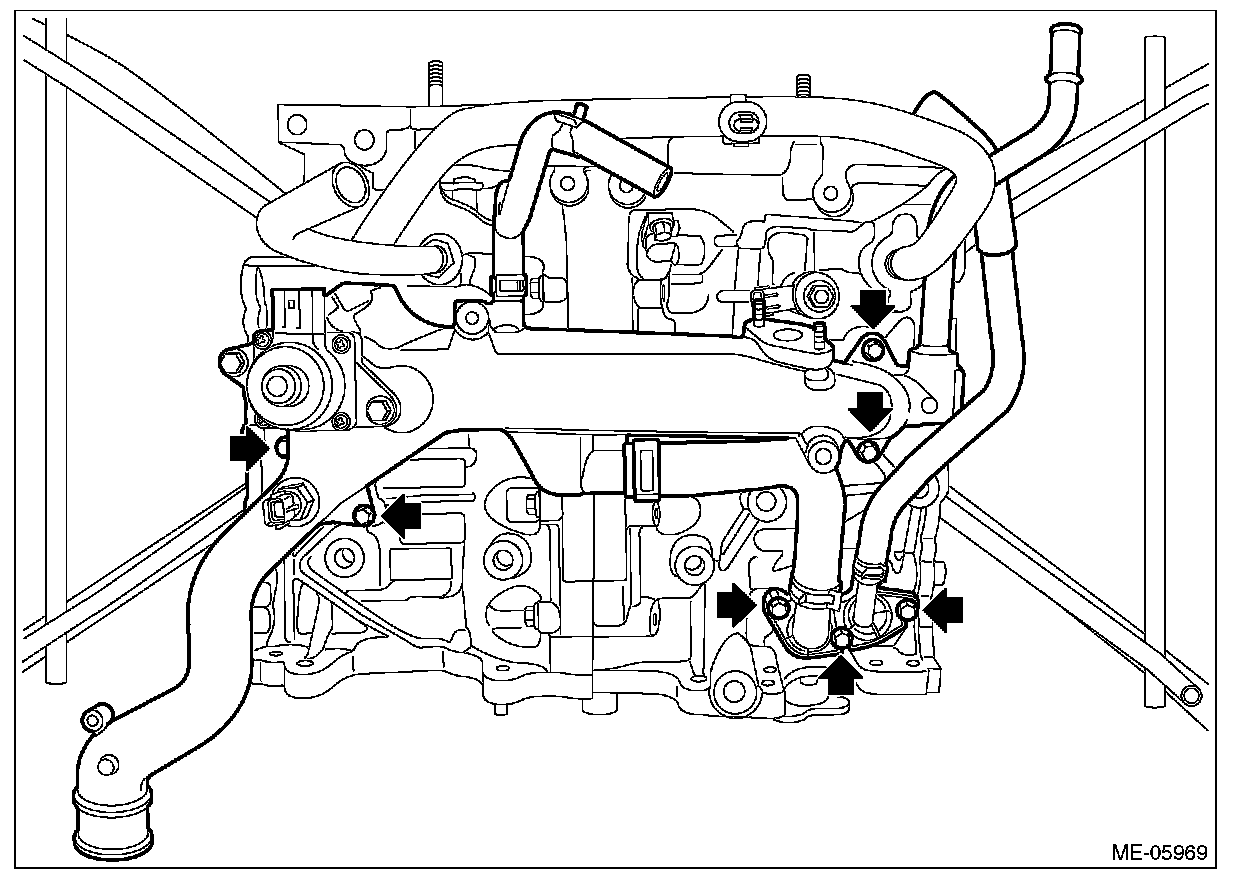 ME-05969