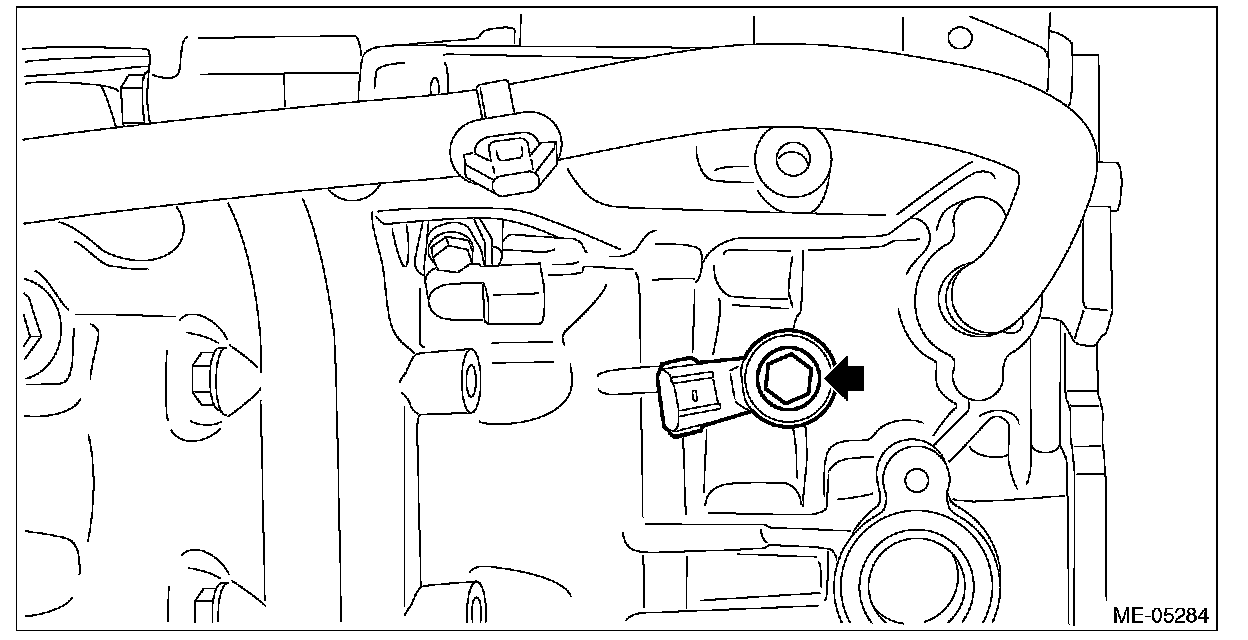 ME-05284