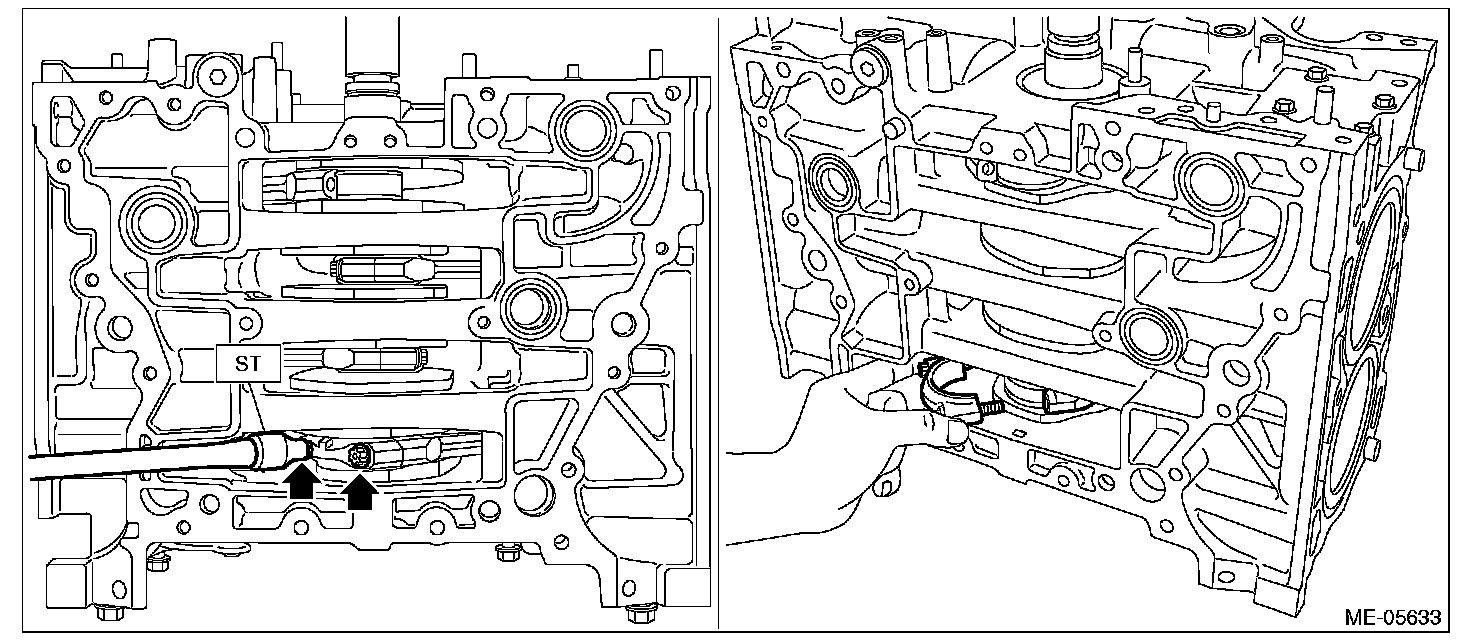 ST

ME-05633