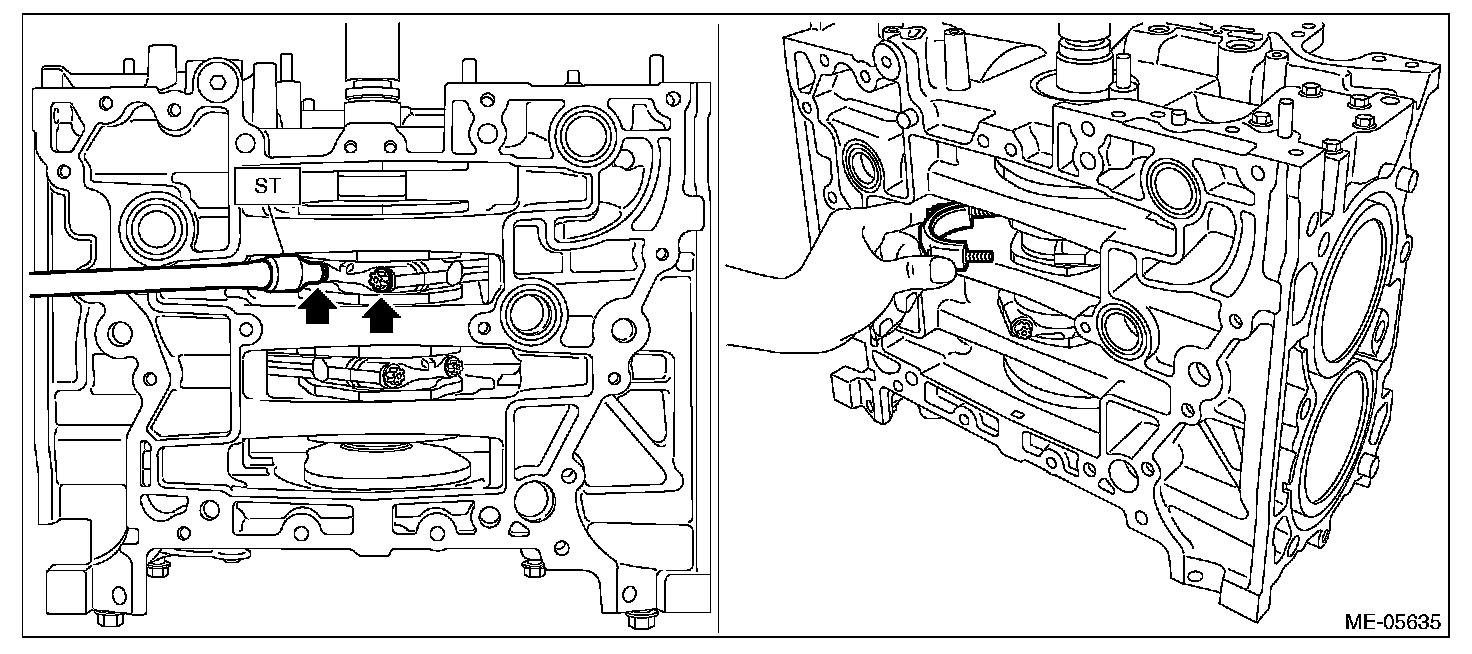 ST

ME-05635