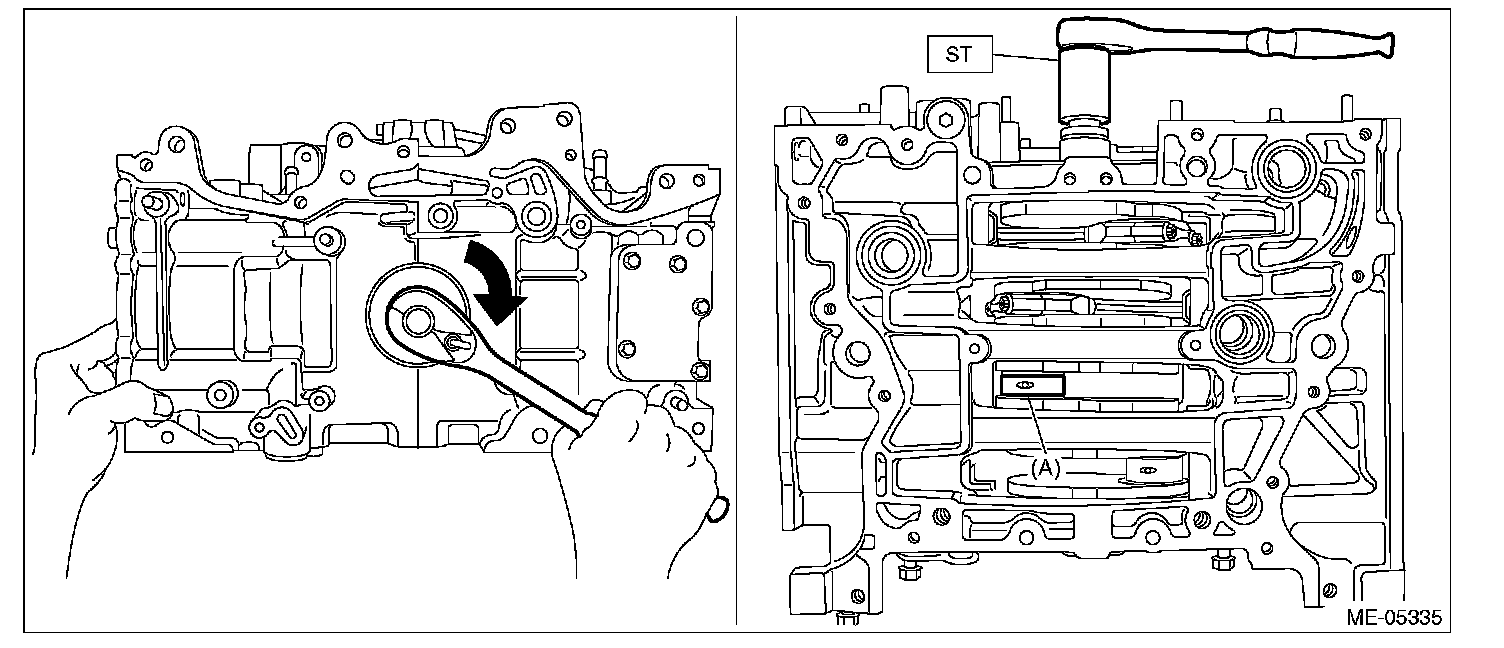 ST

(A)

ME-05335