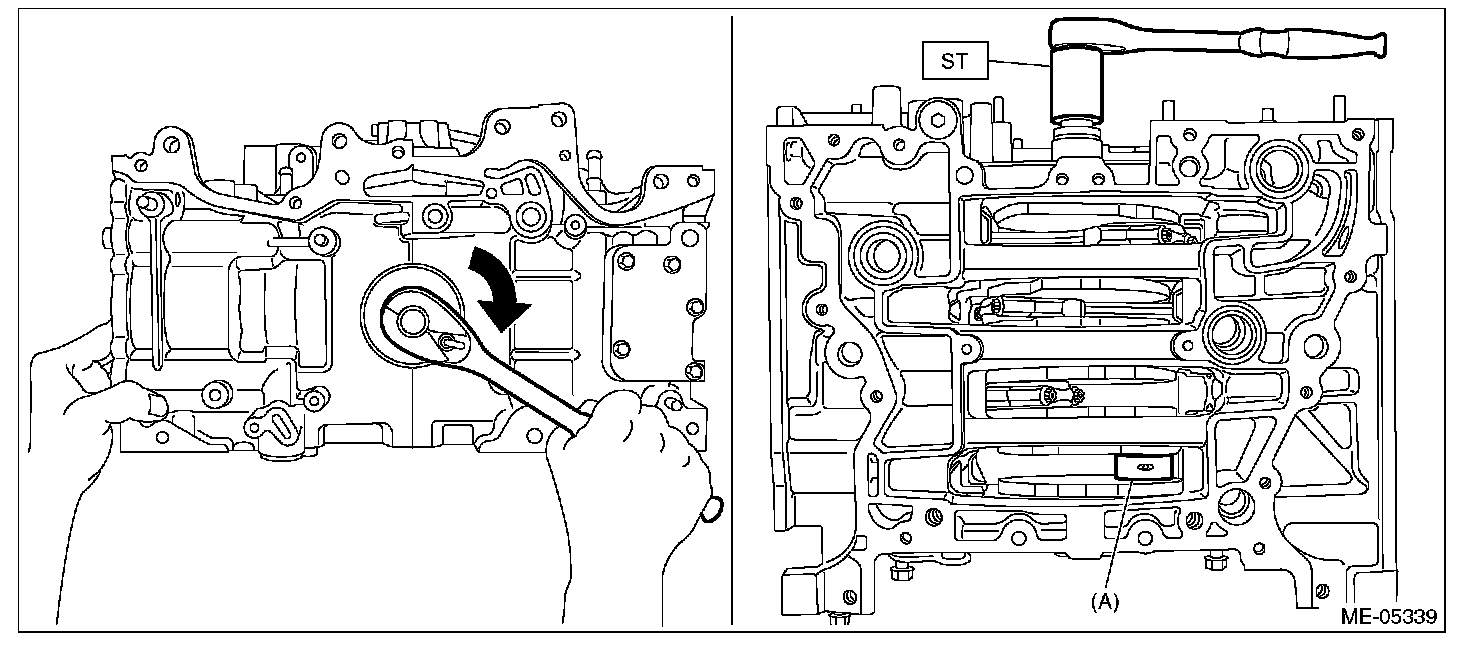 ST

(A)

ME-05339