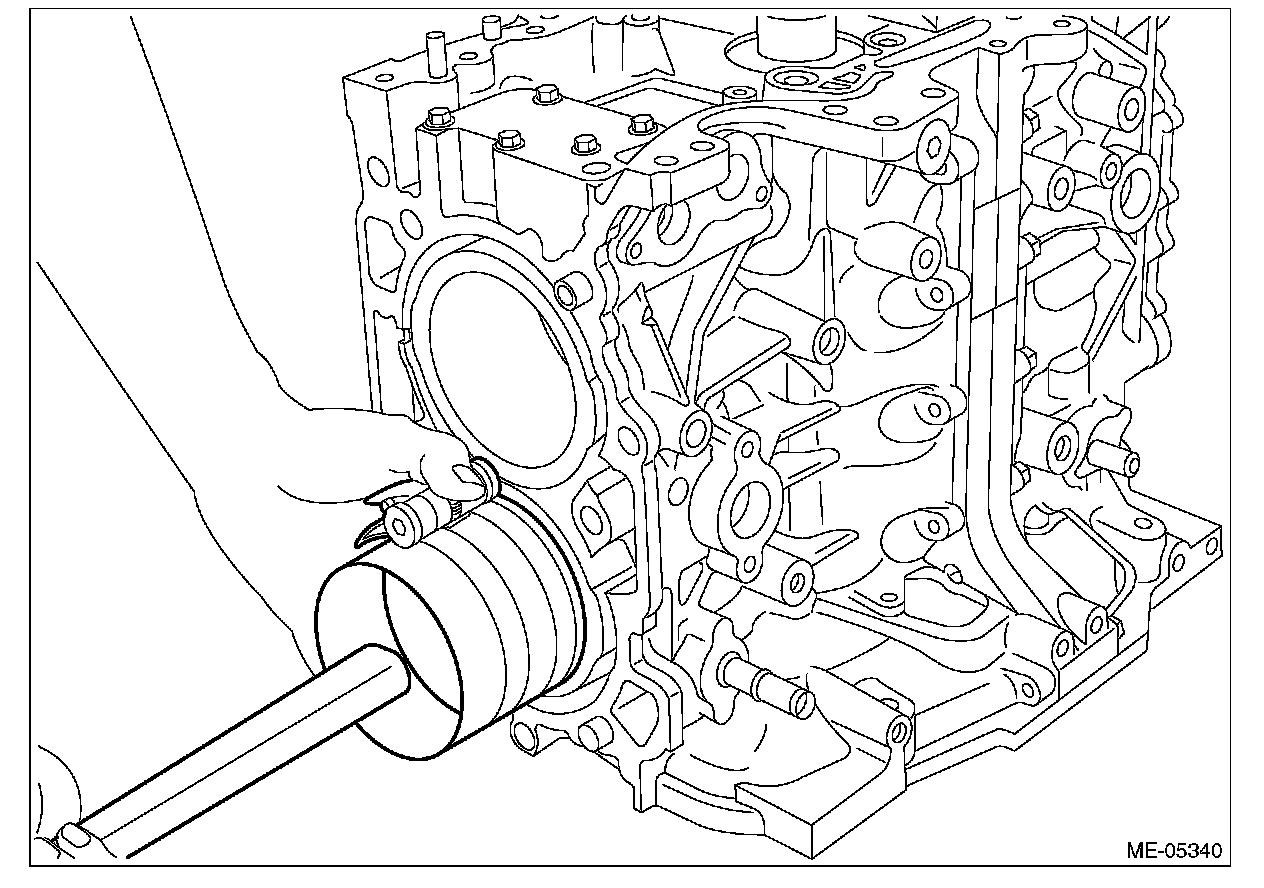 ME-05340