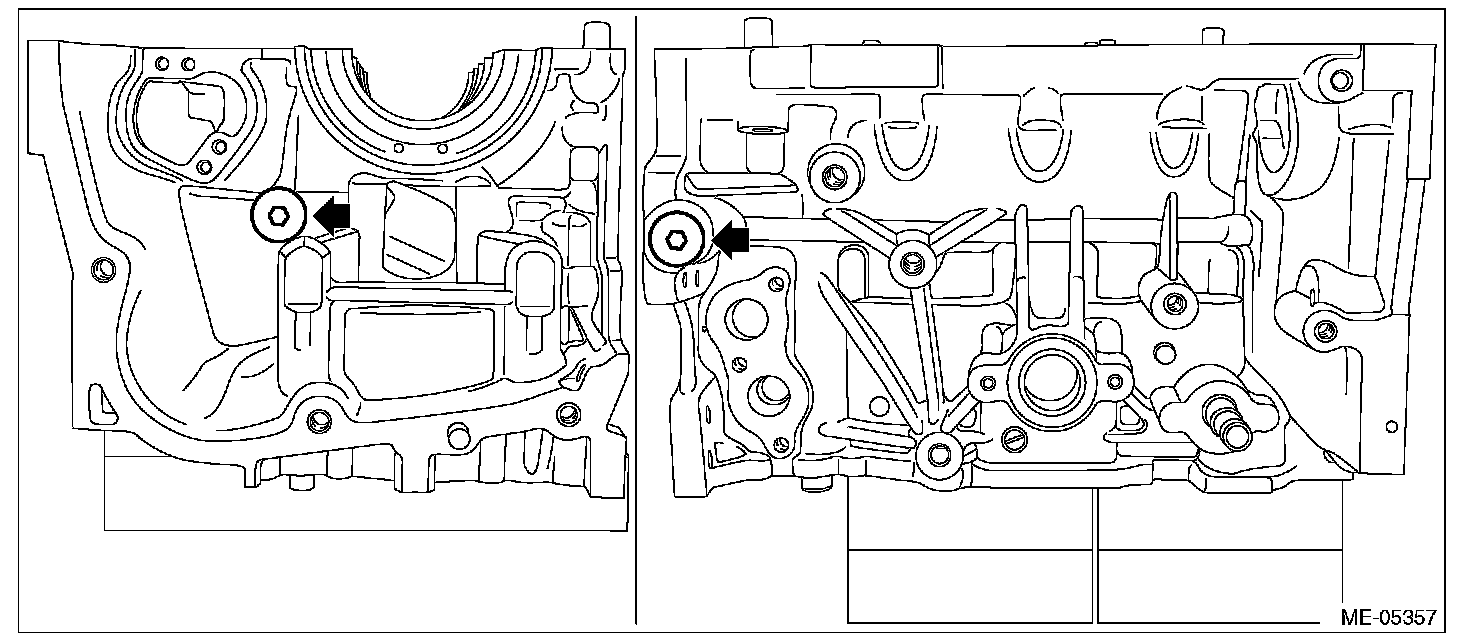 ME-05357