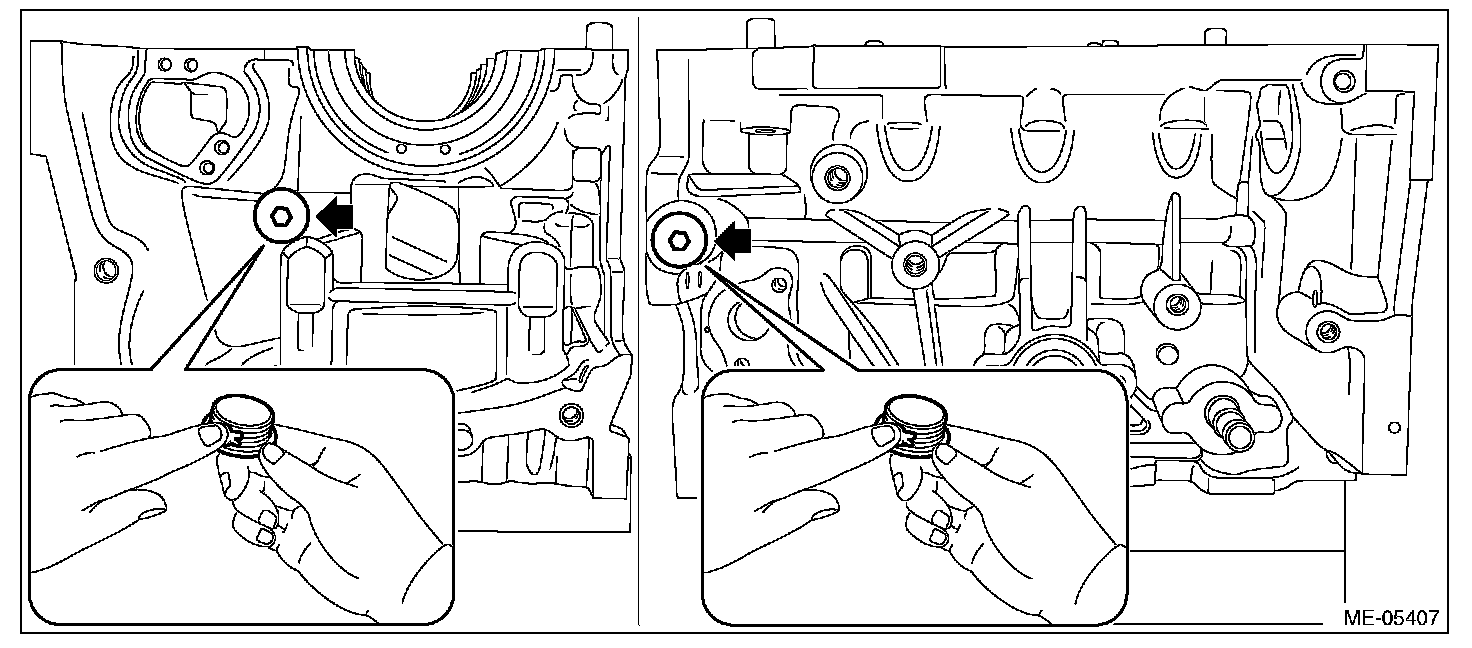 ME-05407