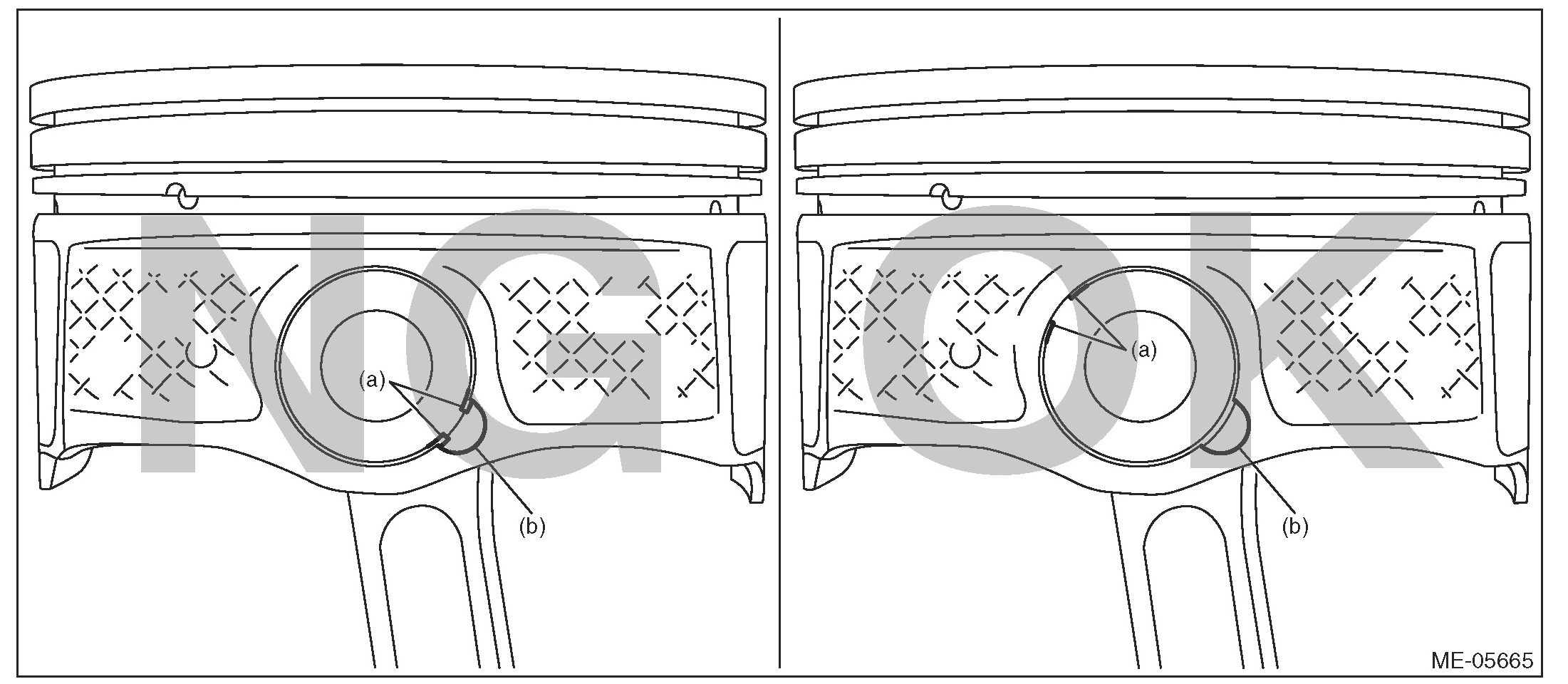 NG

(a)

(b)

OK

(a)

(b)

ME-05665