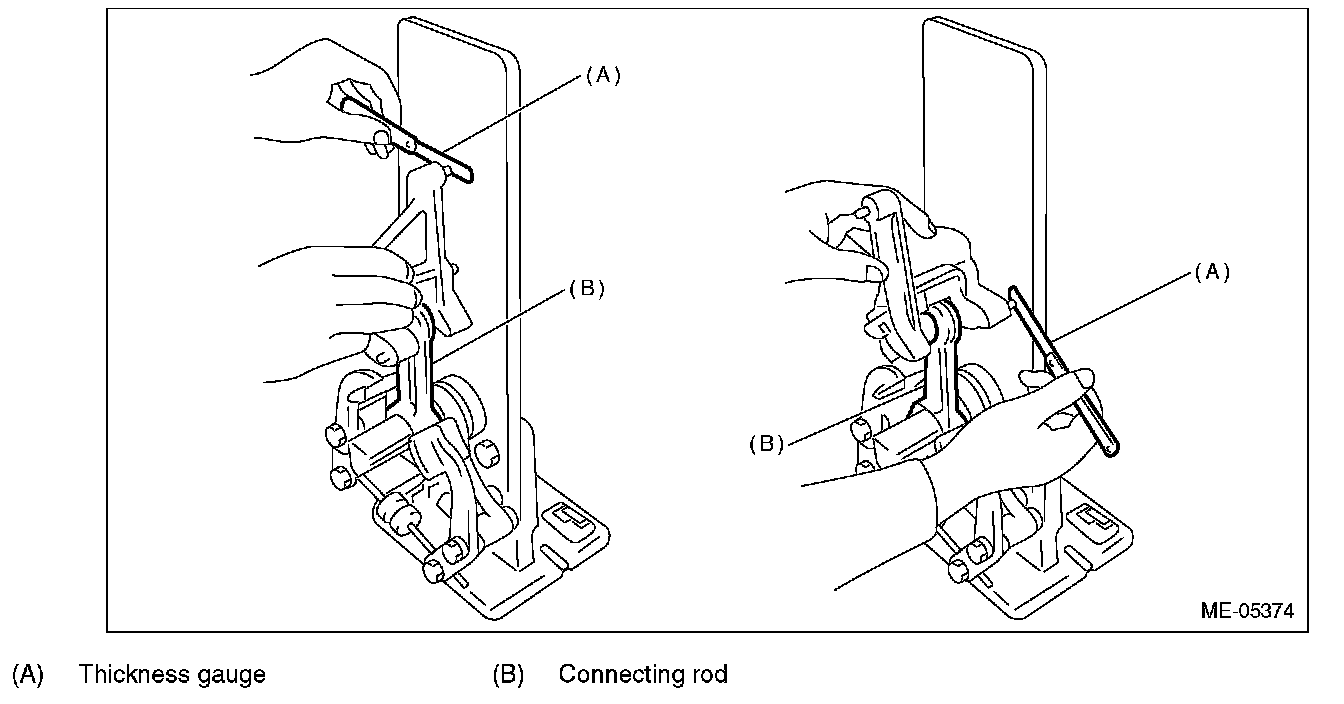 (A)

(B)

(A)

(B)

ME-05374

(A) Thickness gauge (B) Connecting rod