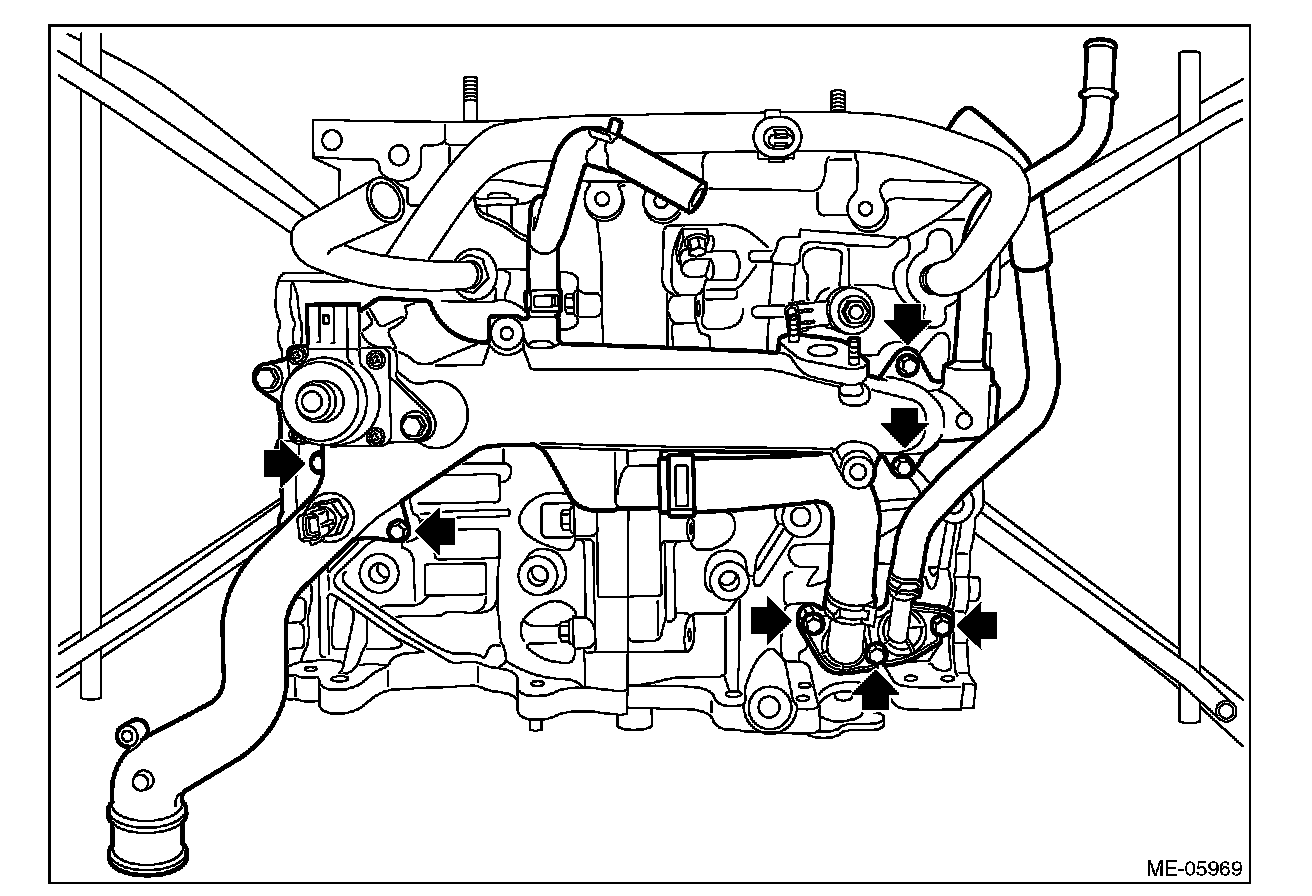 ME-05969