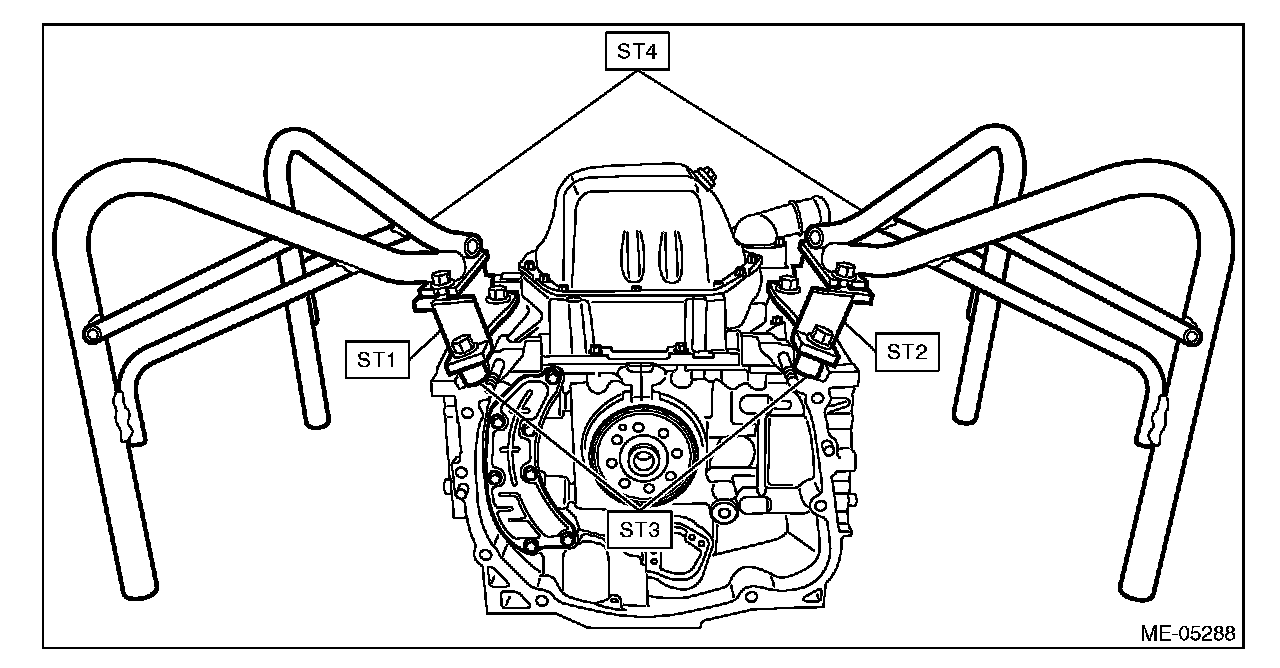 ST4

ST1

ST2

ST3

ME-05288