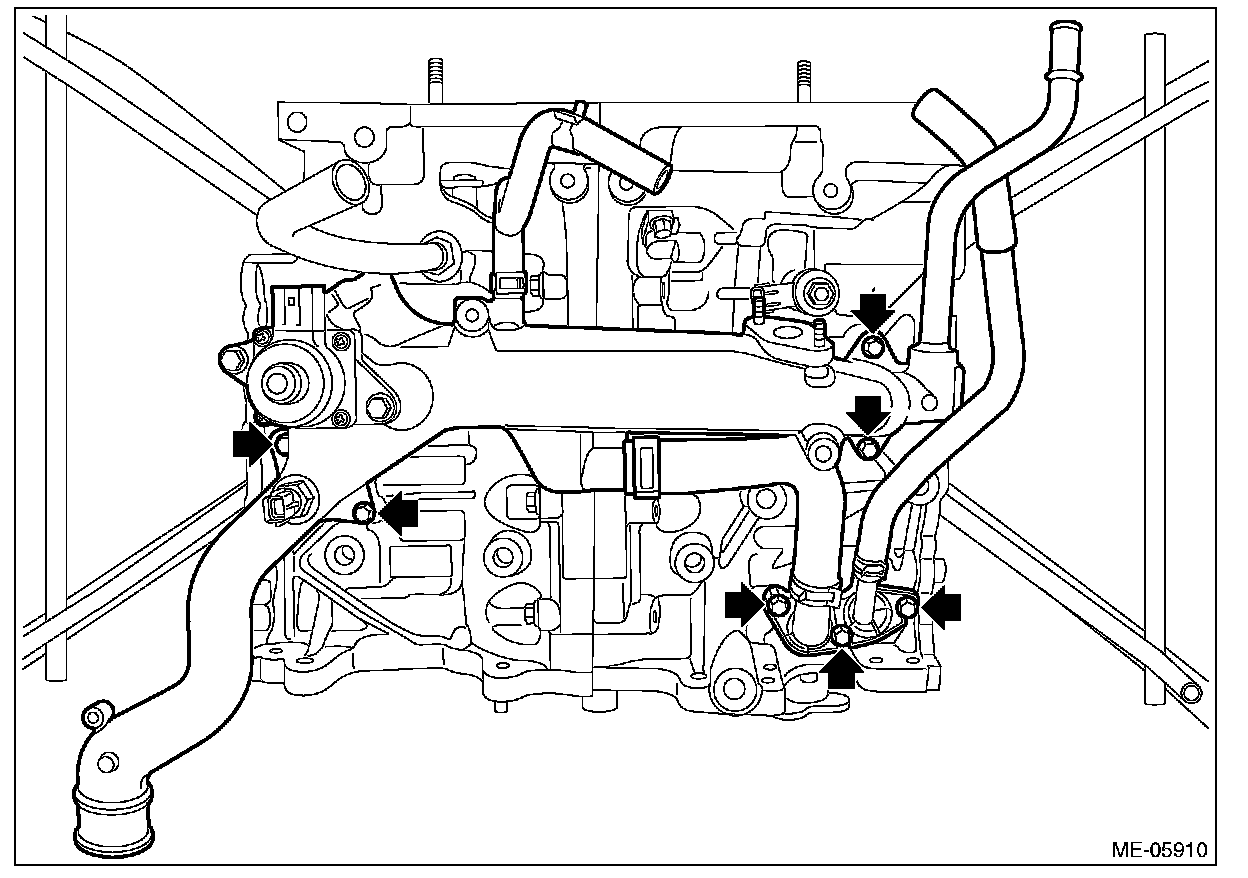 ME-05910