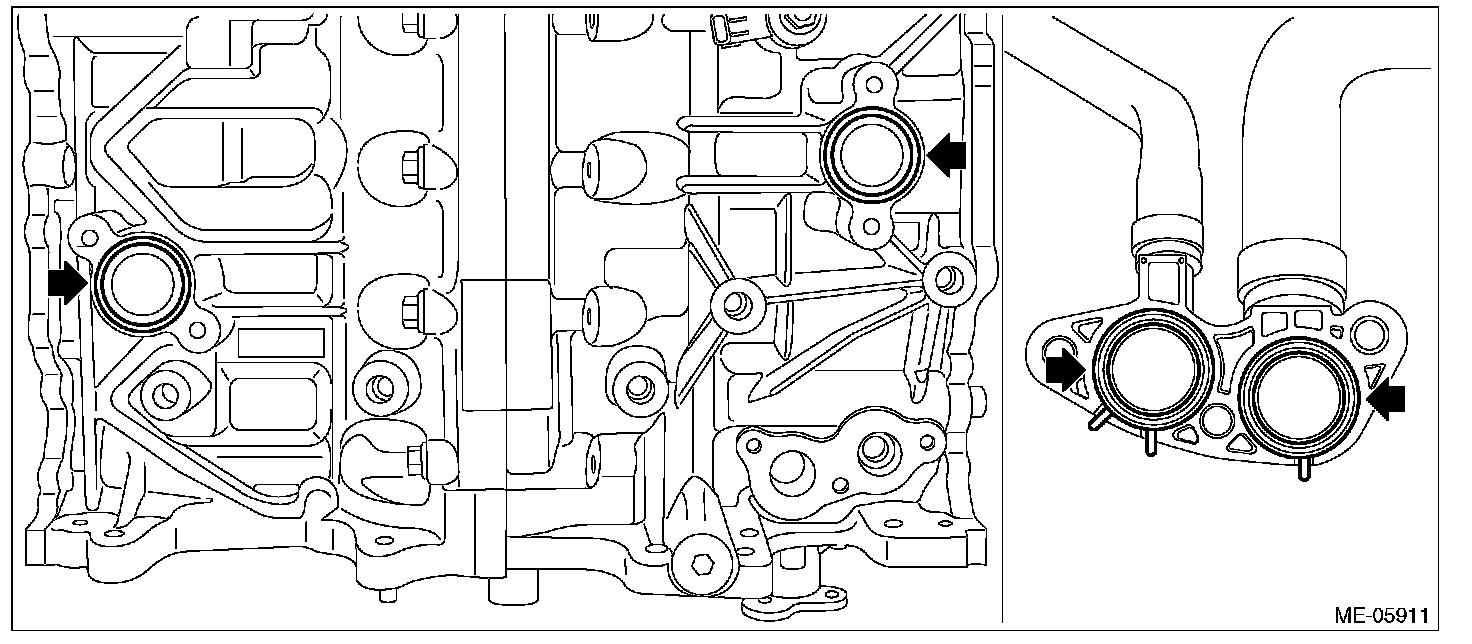 ME-05911