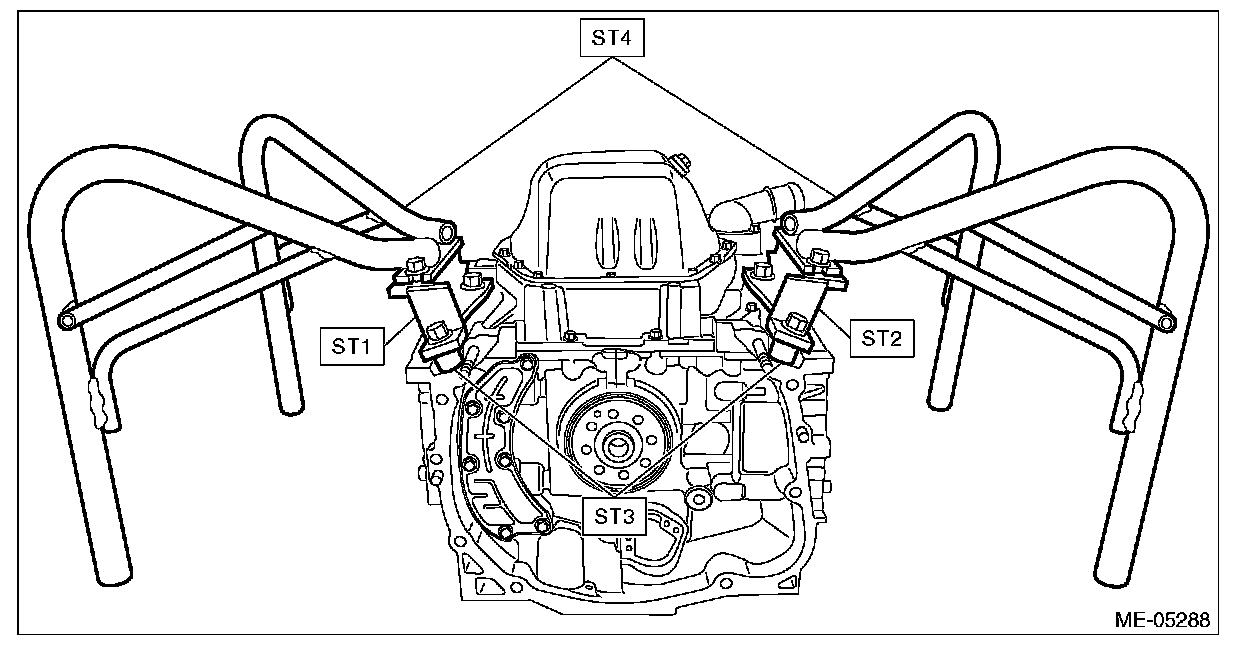 ST4
ST1
ST2
ST3
ME-05288