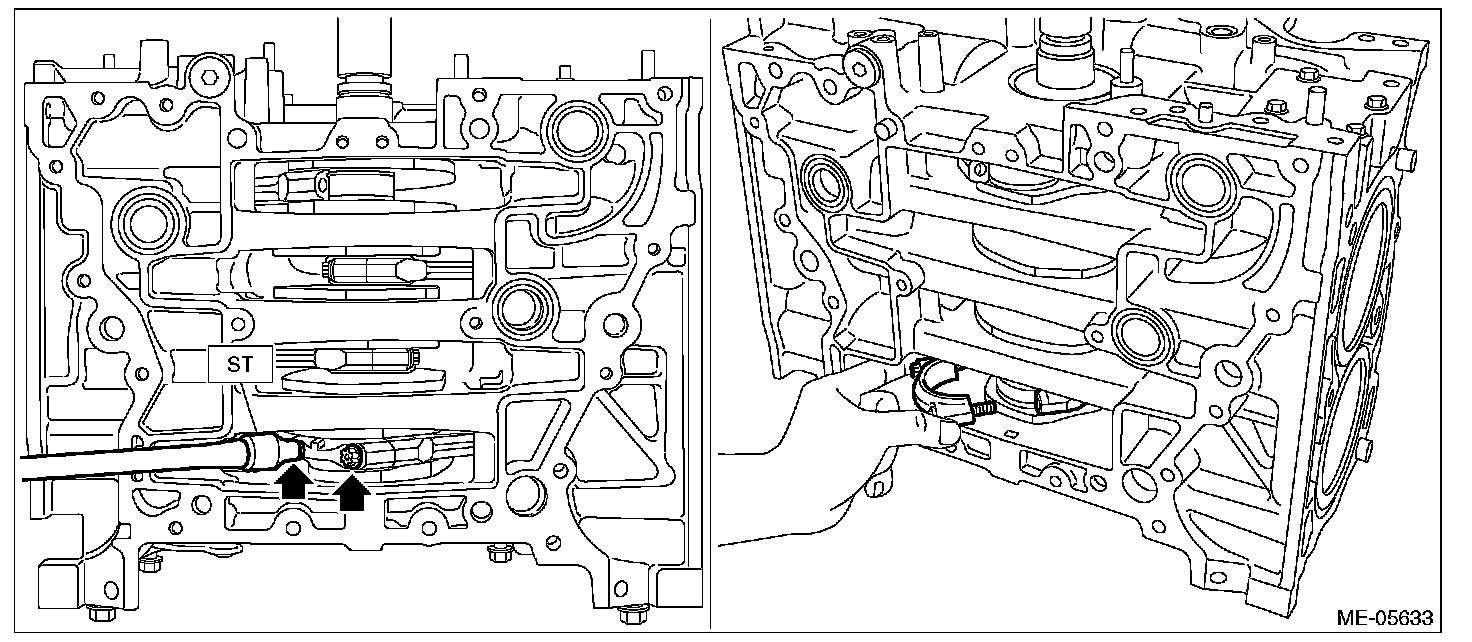 ST

ME-05633