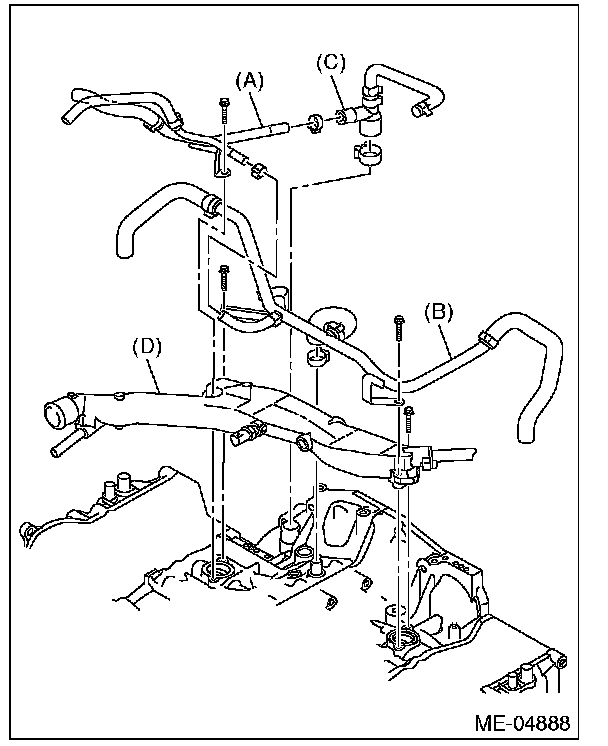 (A)
(C)
(B)
(D)
ME-04888