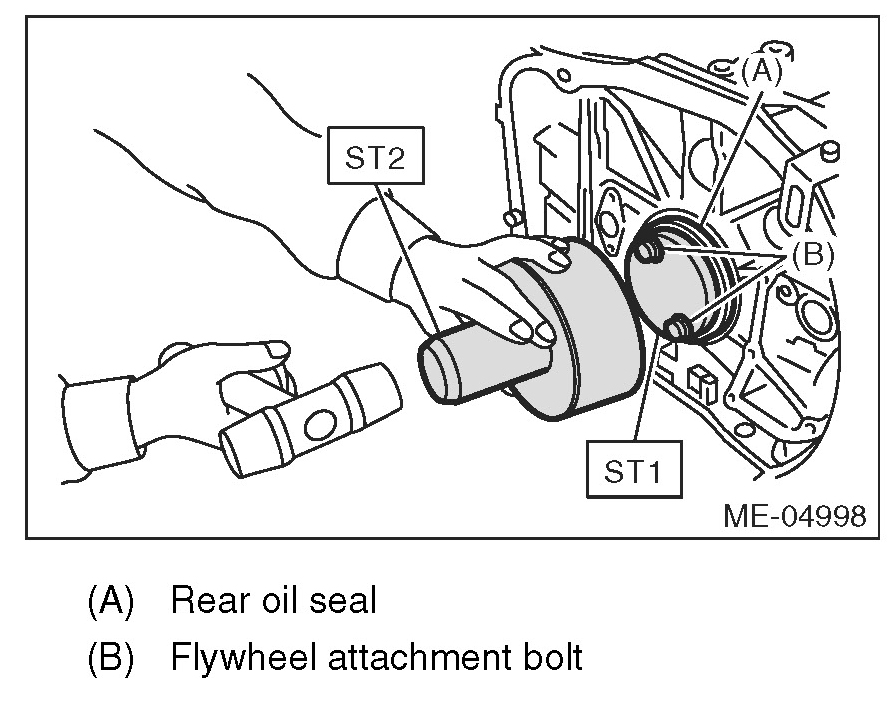 (A)

ST2

(B)

ST1

ME-04998

(A) Rear oil seal

(B) Flywheel attachment bolt