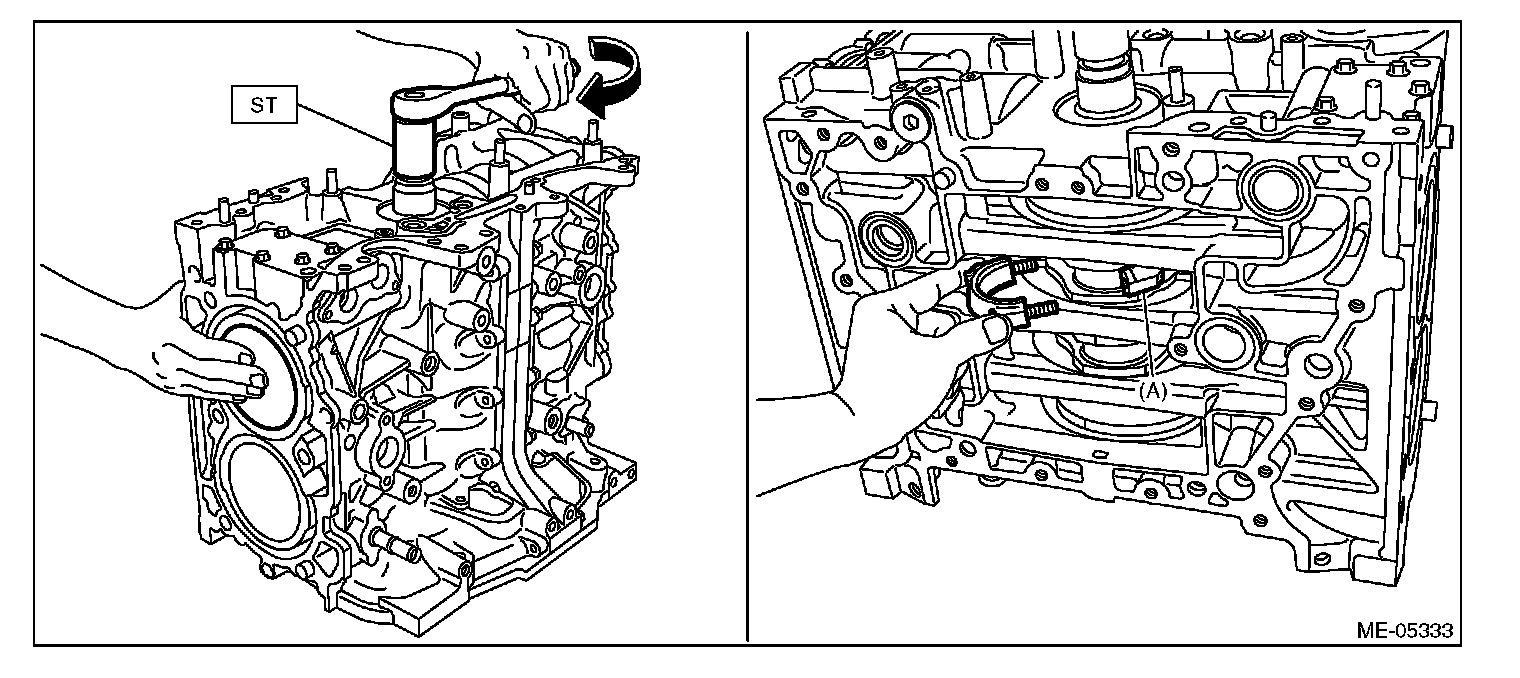 ST

(A)

ME-05333