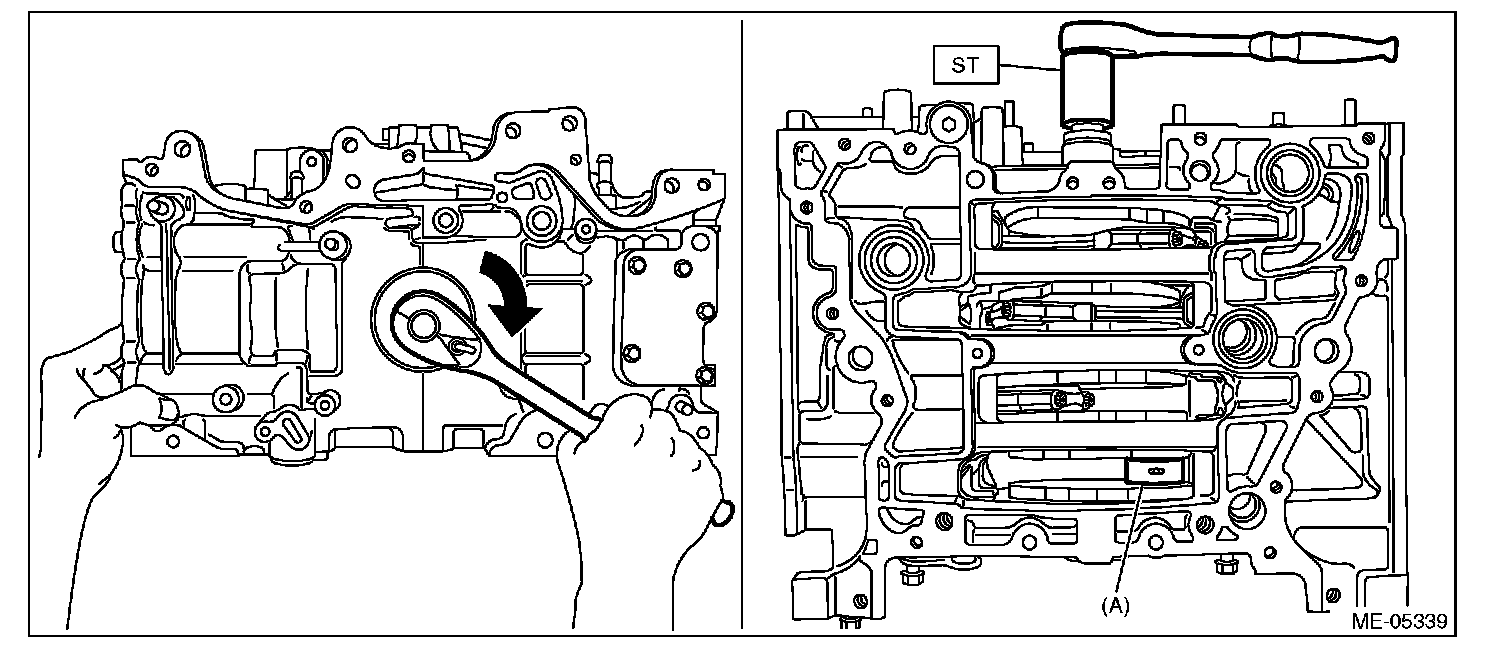 ST
(A)
ME-05339