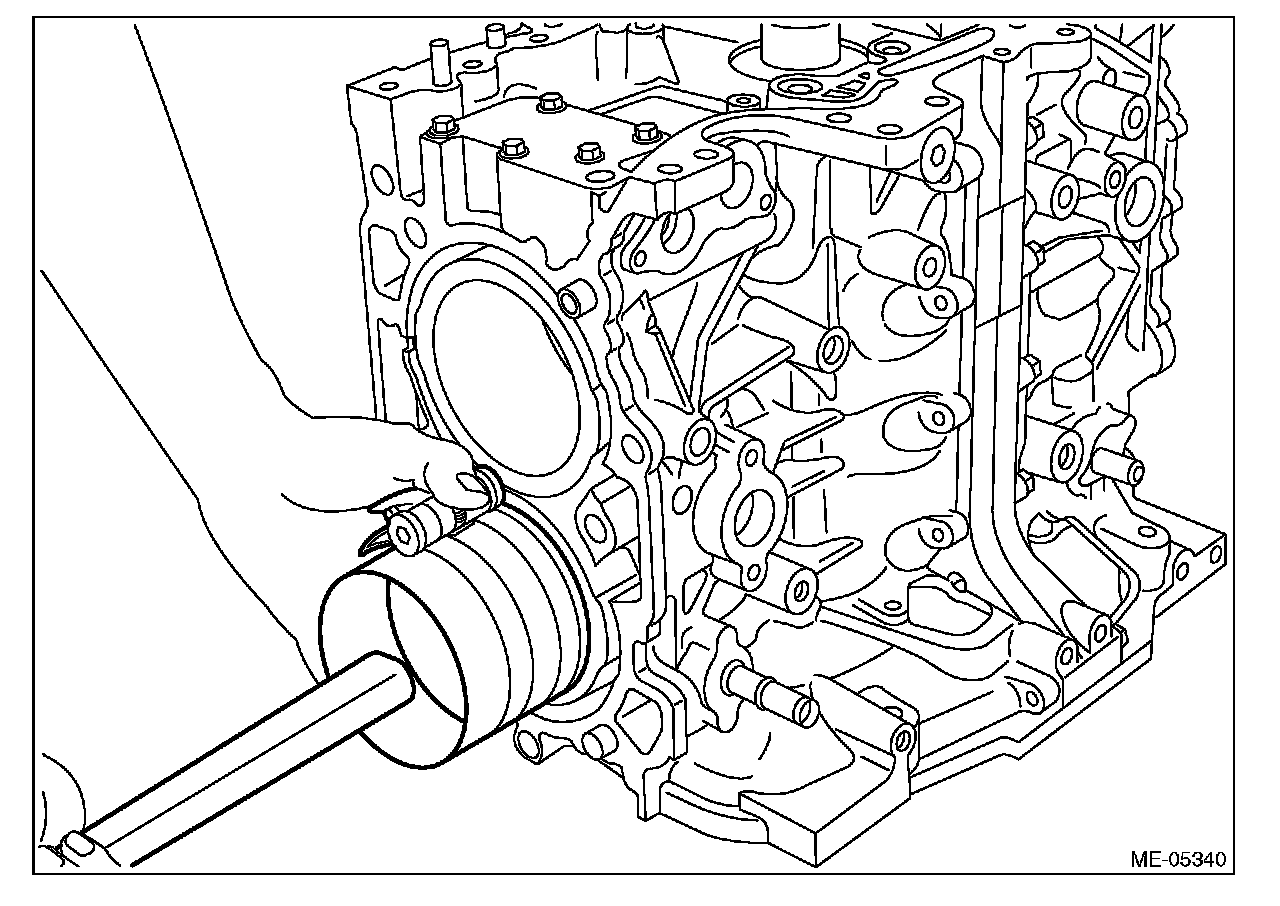 ME-05340