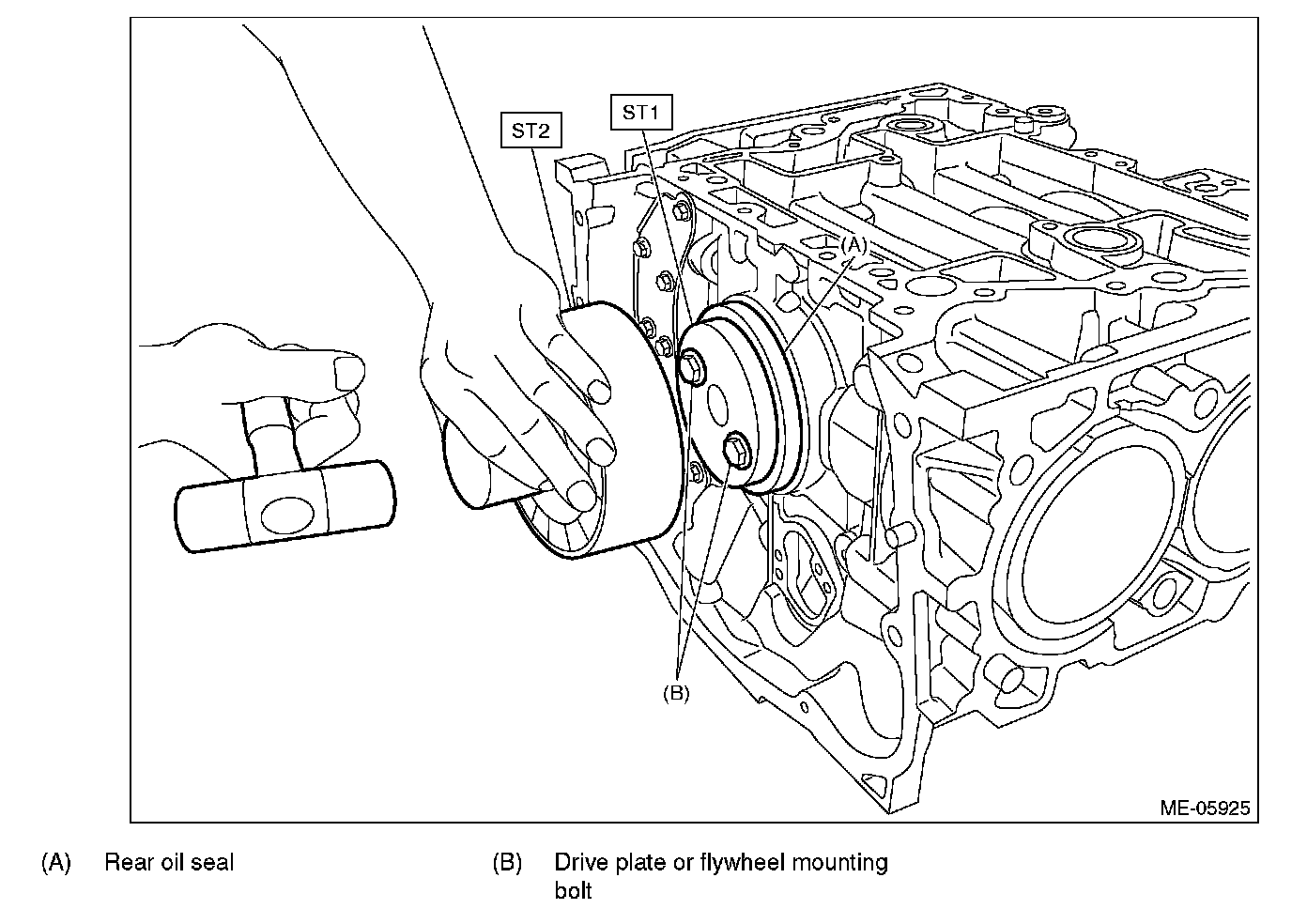 ST2

ST1

(A)

(B)

ME-05925

(A) Rear oil seal

(B) Drive plate or flywheel mounting bolt